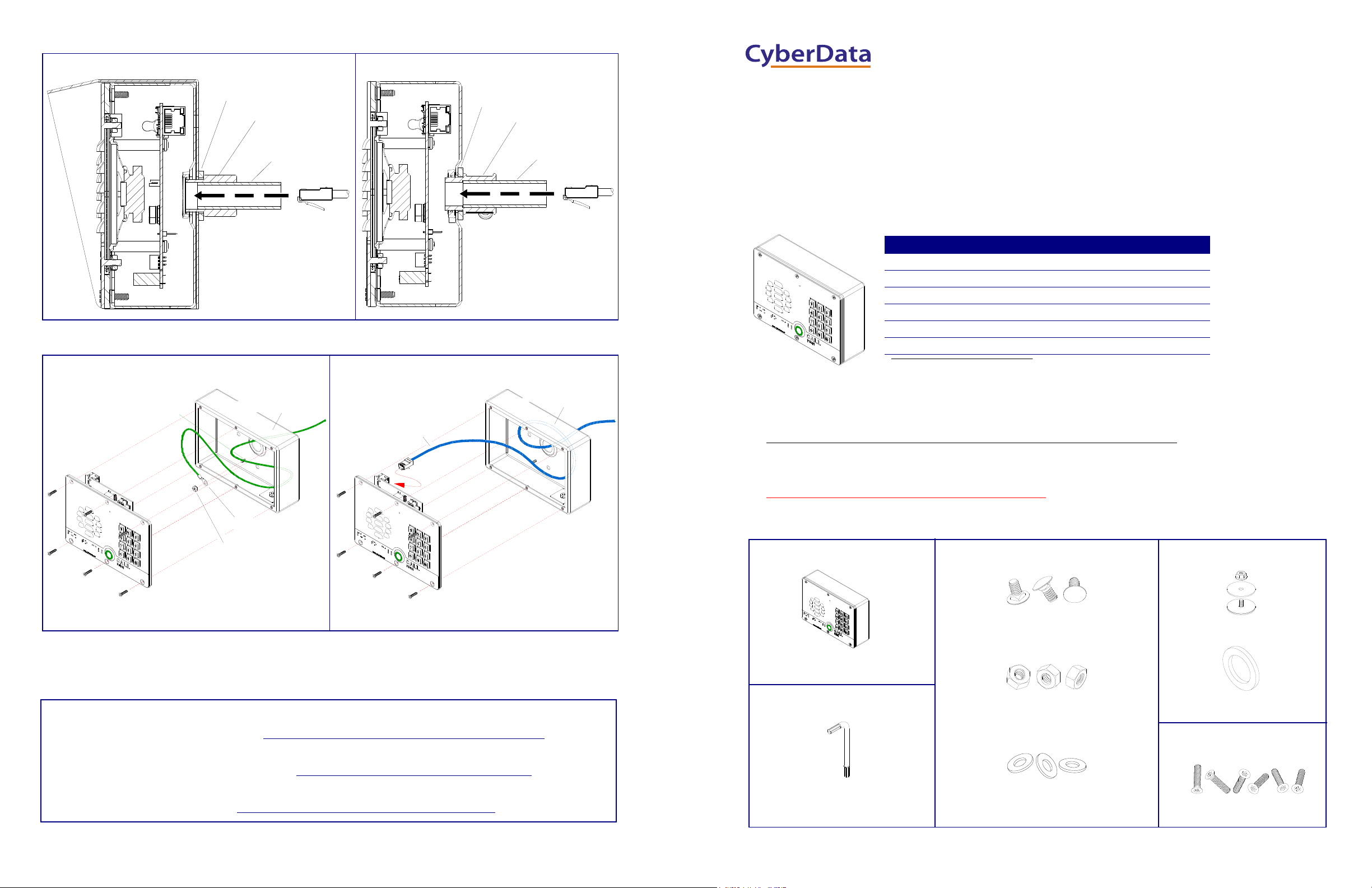 CyberData