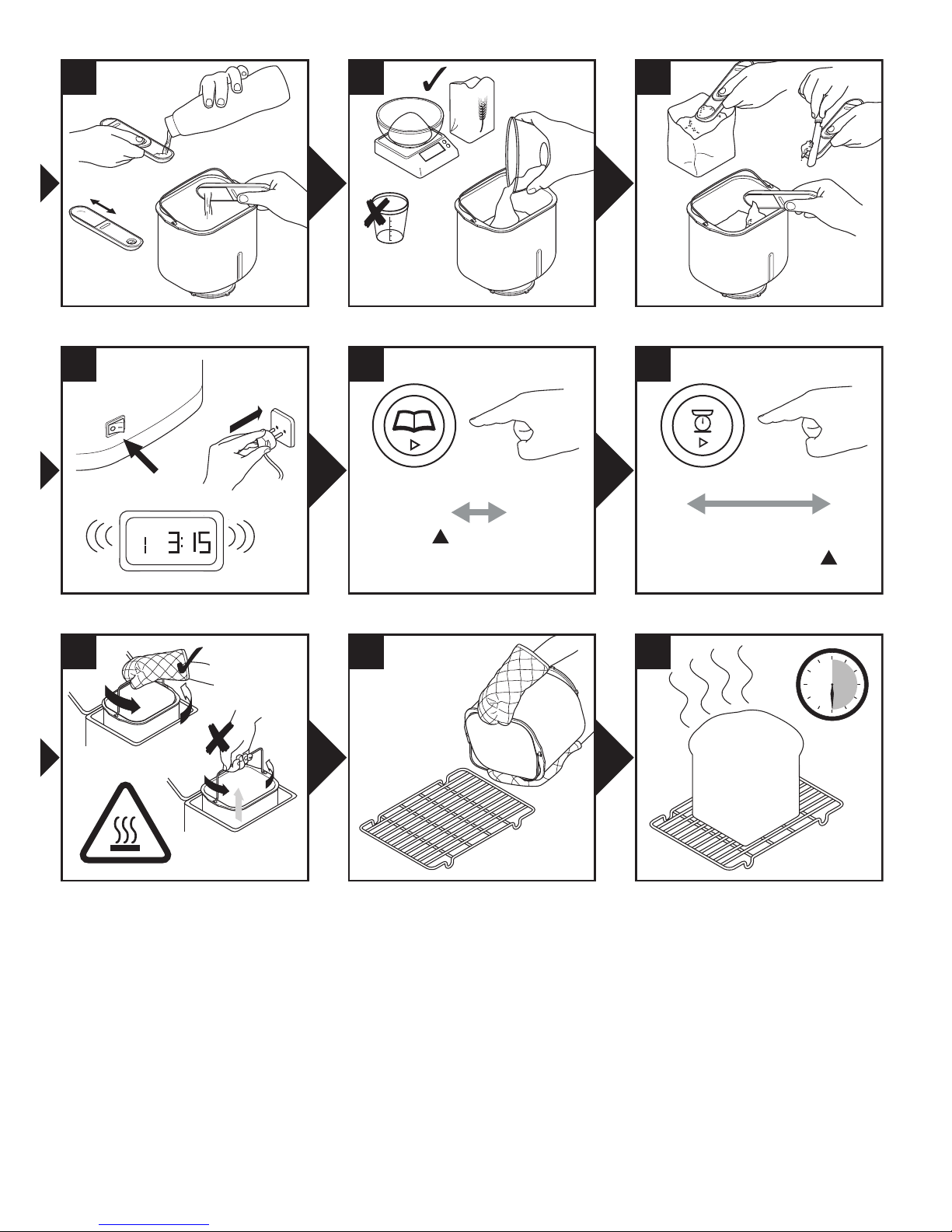 1 3:15