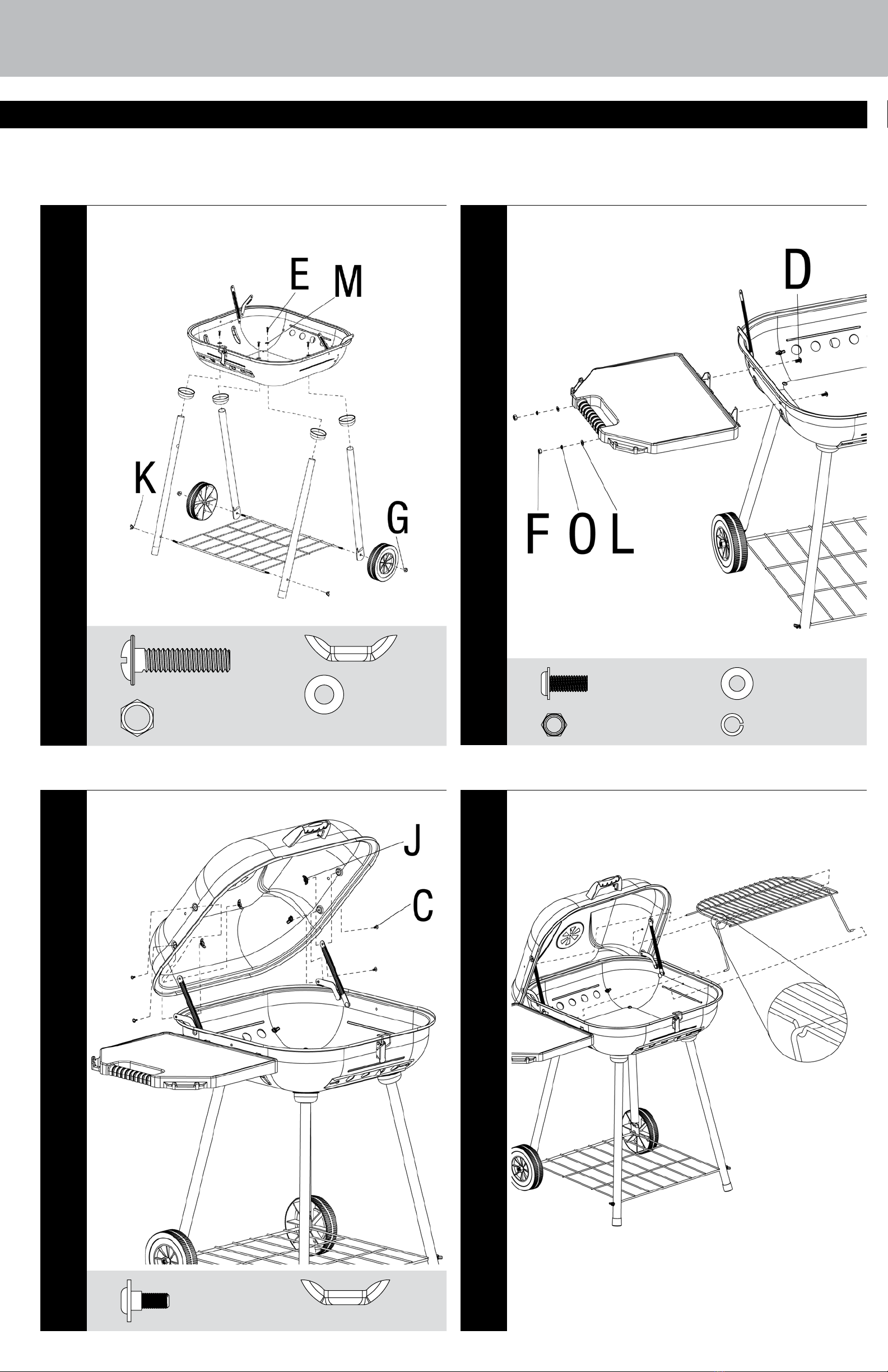 E M

K

G

D

F O L

J

C