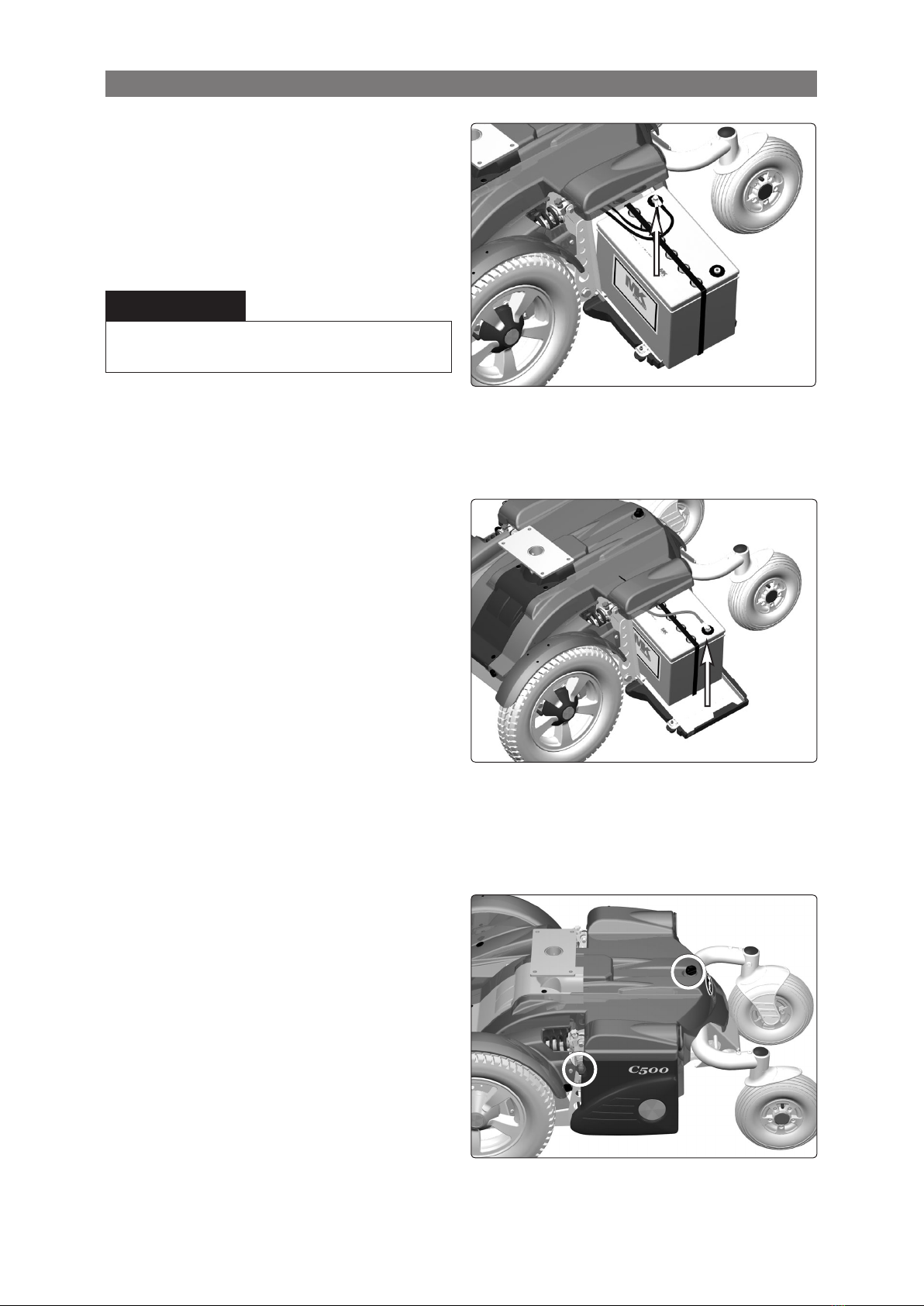 MK

MK

C500