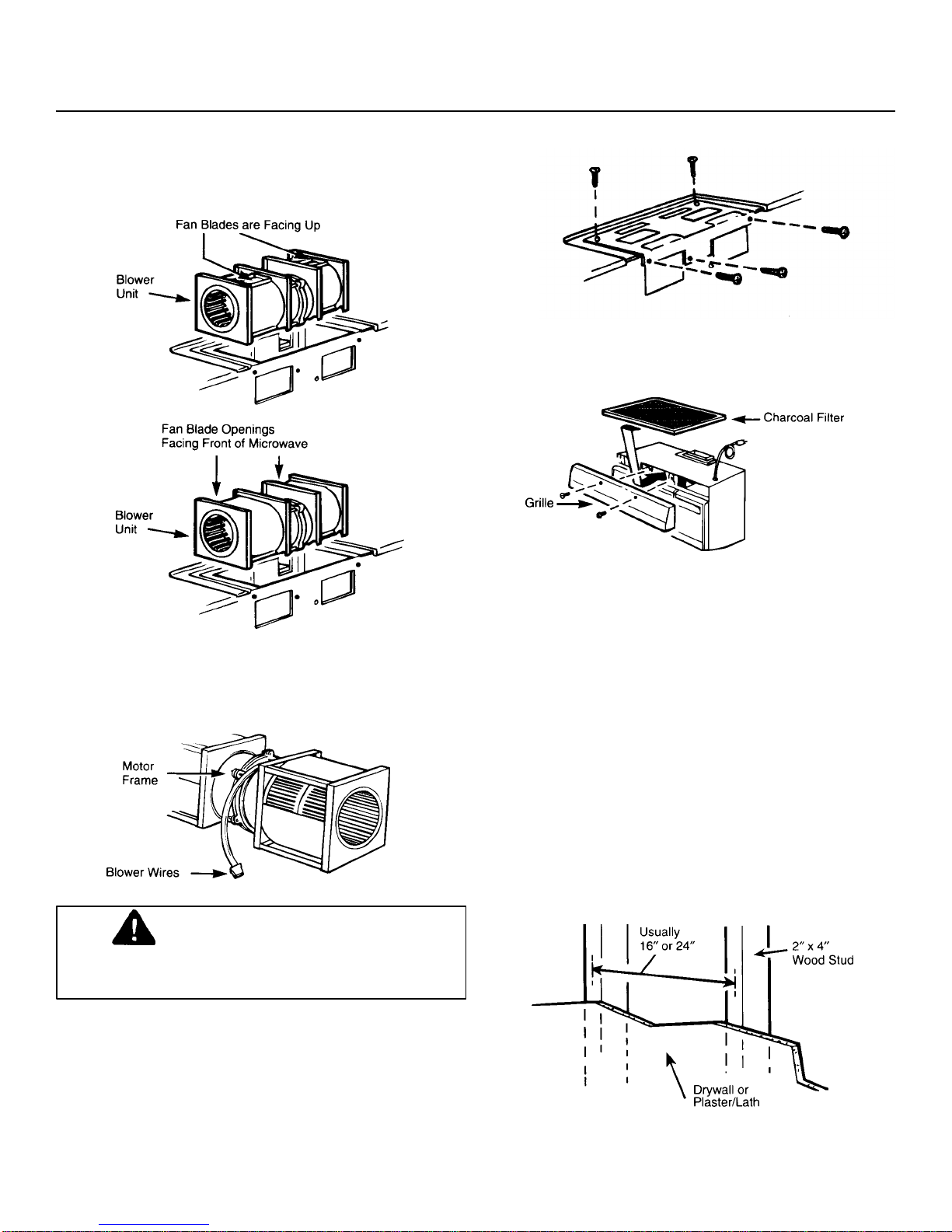 Fan Blades are Facing Up

Blower Unit

Fan Blade Openings Facing Front of Microwave

Blower Unit

Motor Frame

Blower Wires

Charcoal Filter

Grille

Usually 16″ or 24″

2″ x 4″ Wood Stud

Drywall or Plaster/Lath