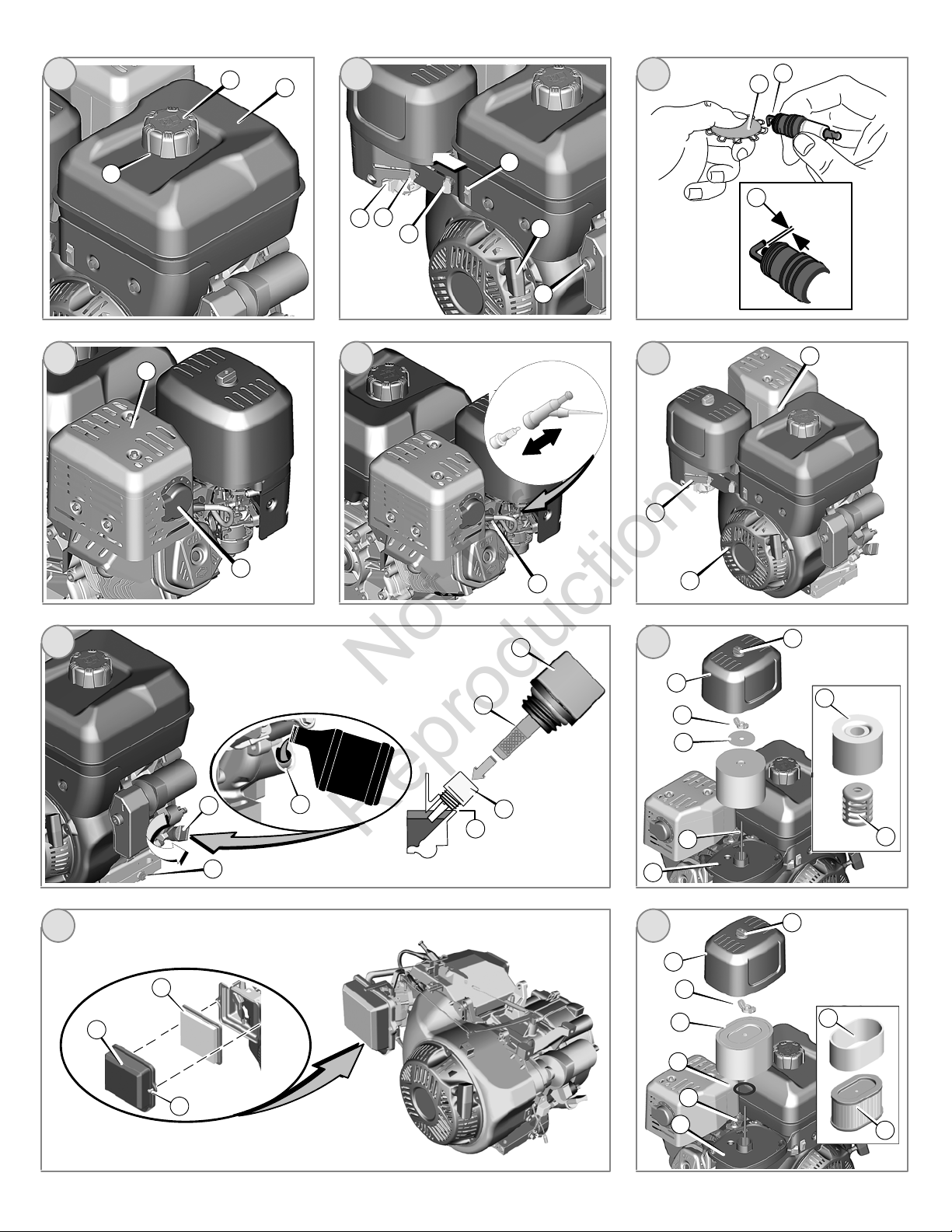 Not for Reproduction