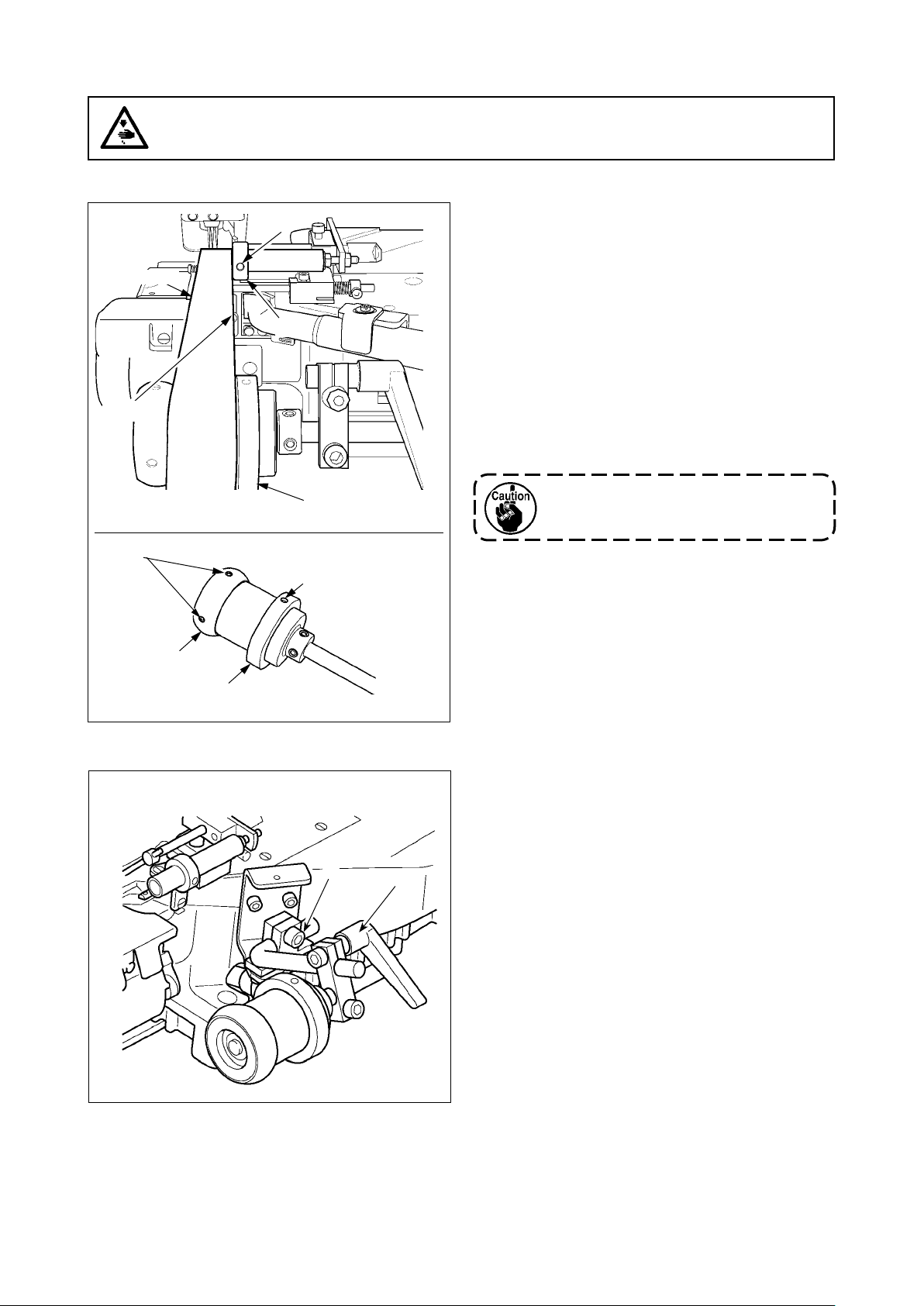 Caution