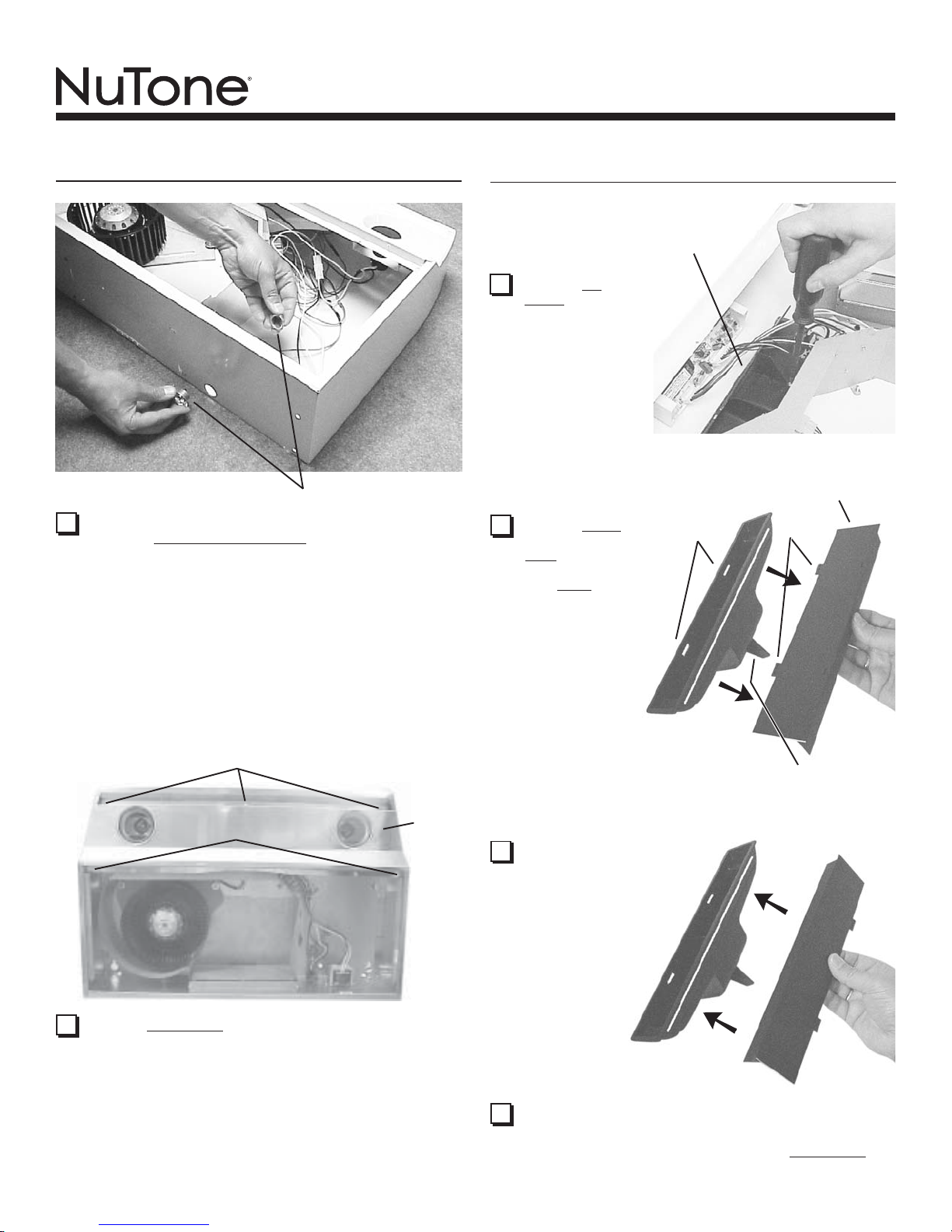 NuTone®