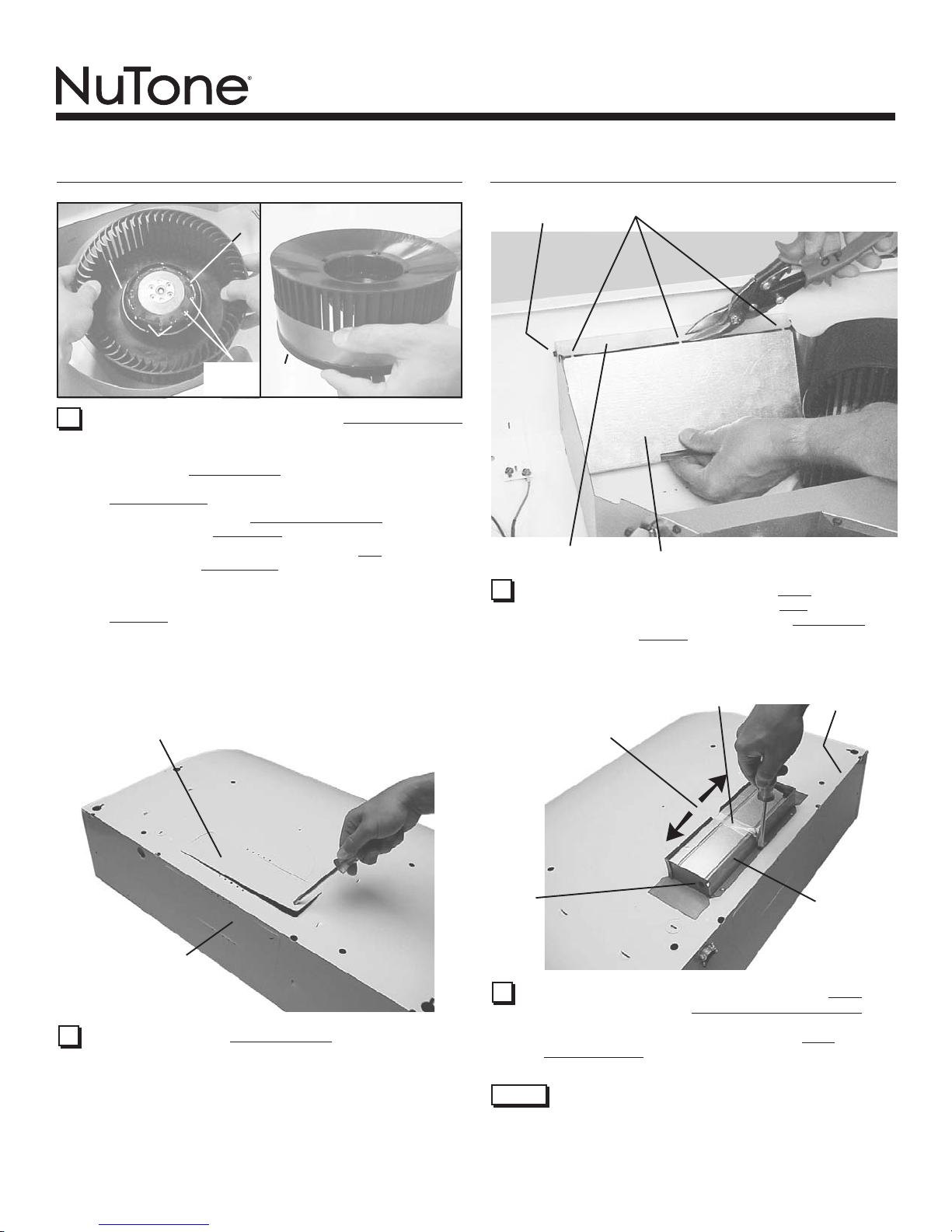 NuTone®