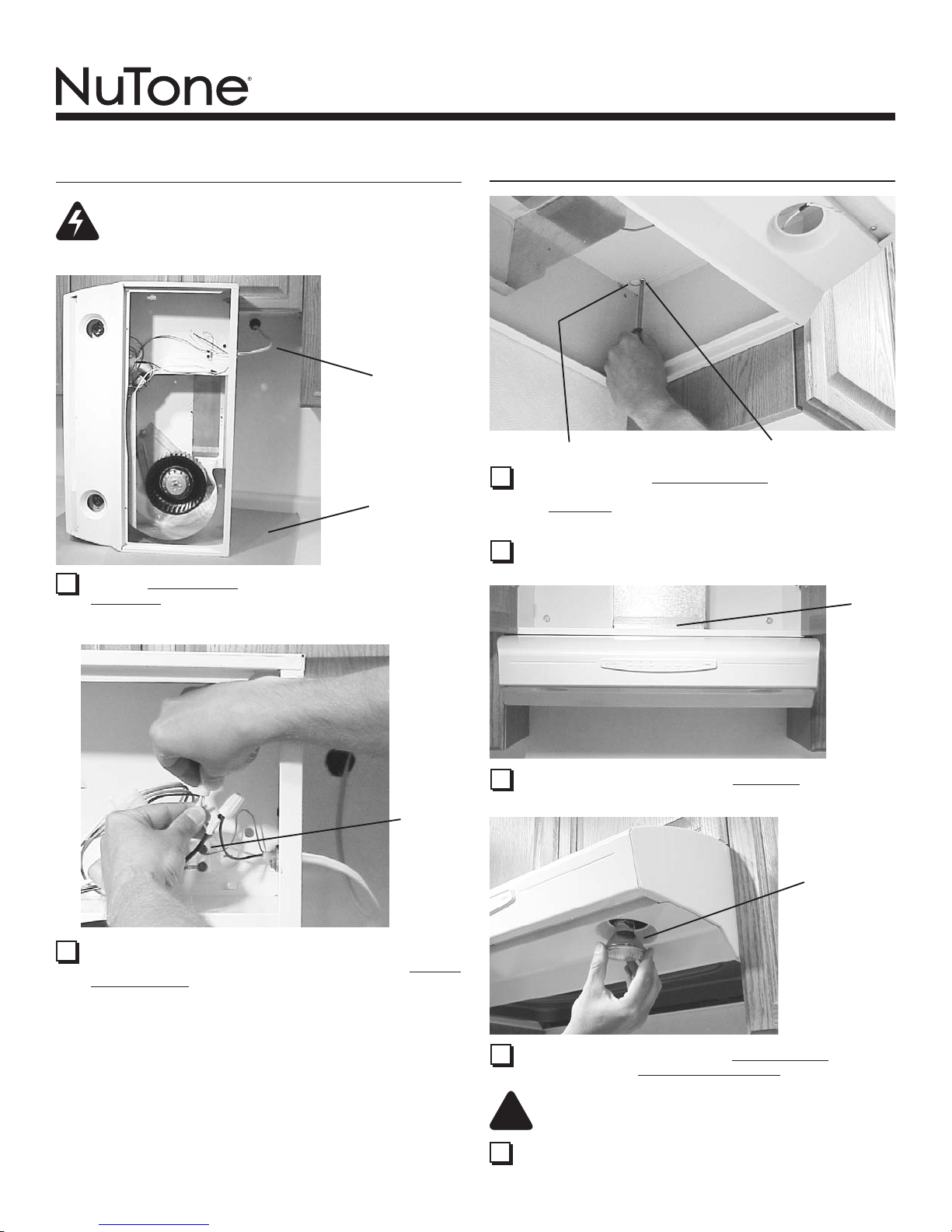 NuTone®