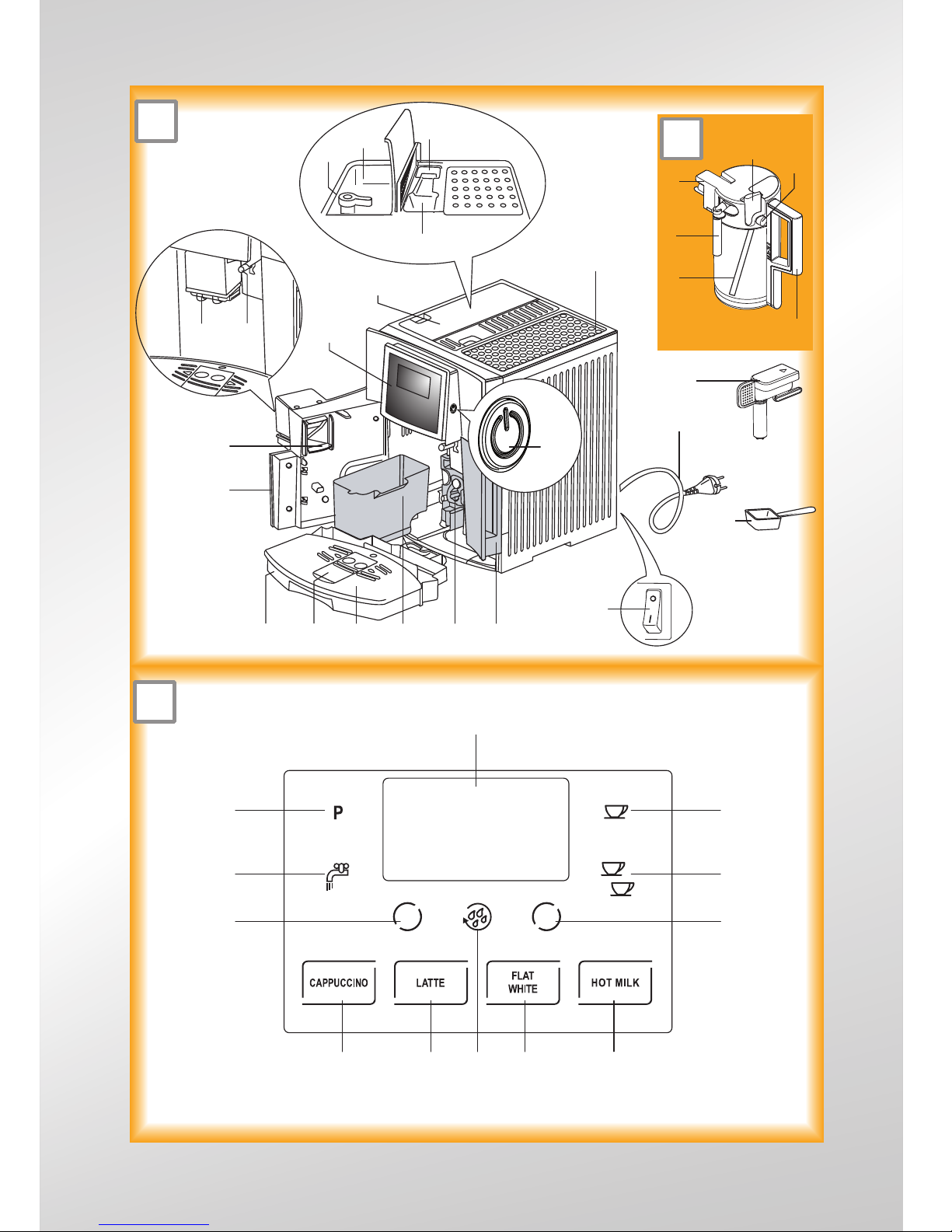 P

CAPPUCCINO

LATTE

FLAT WHITE

HOT MILK