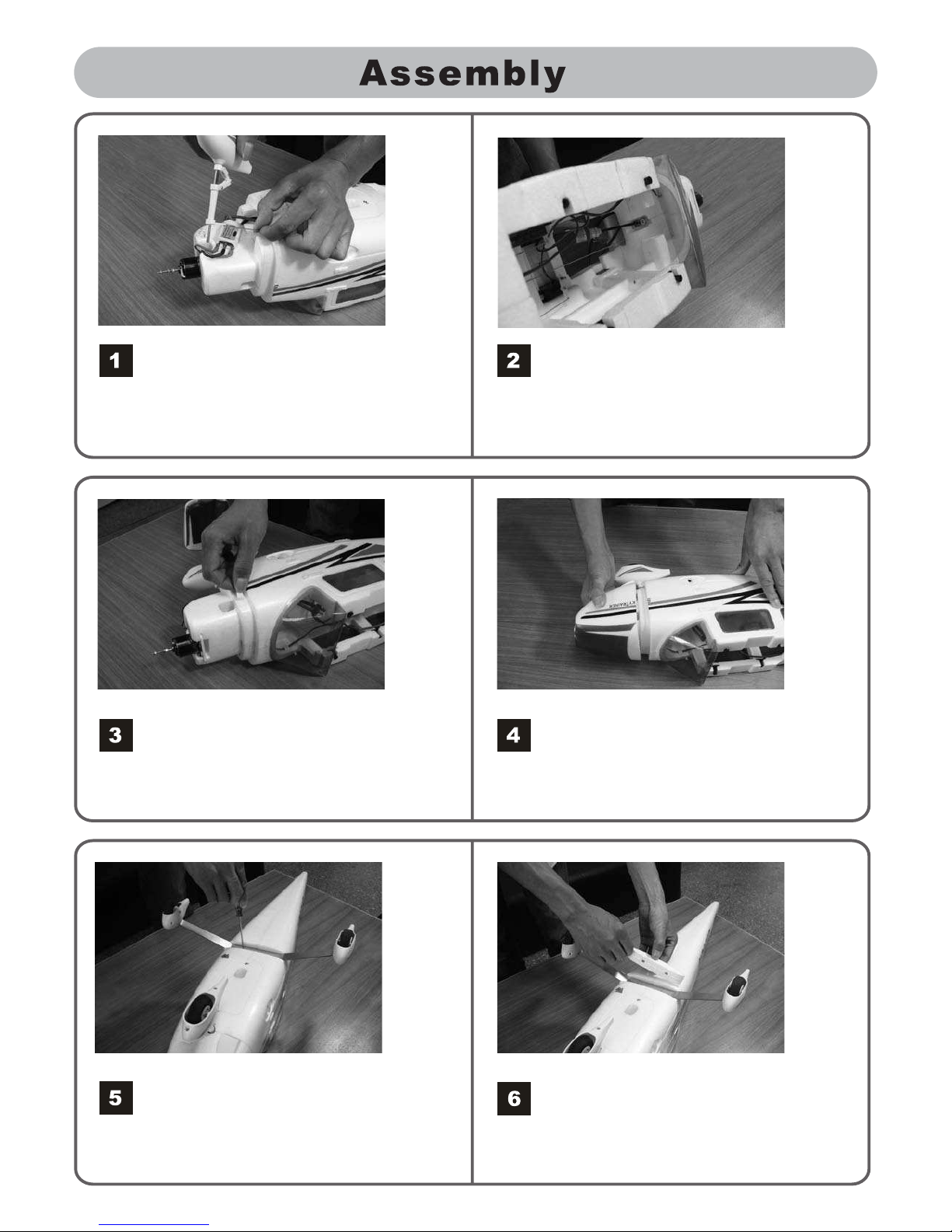 Assembly

1

2

3

4

5

6