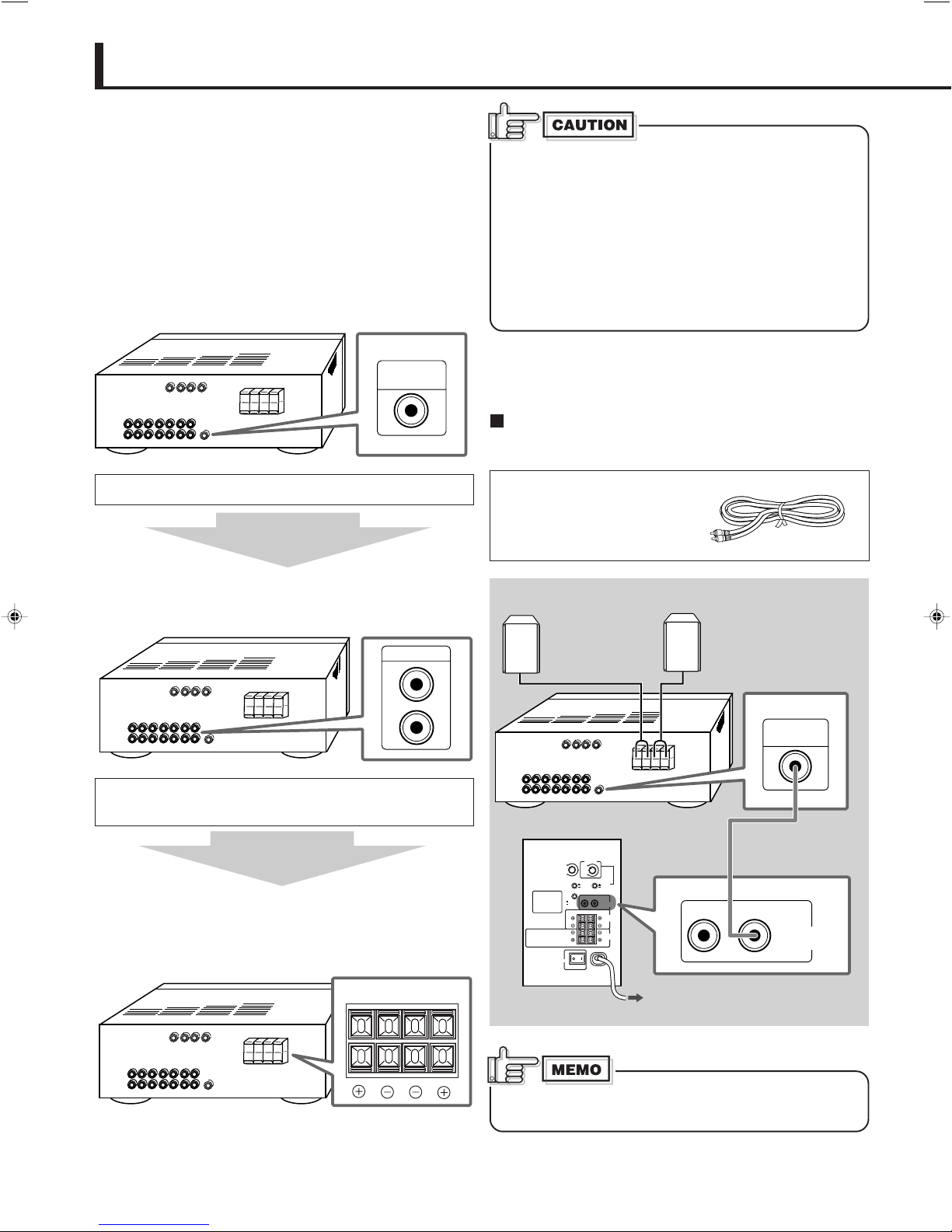 CAUTION

MEMO