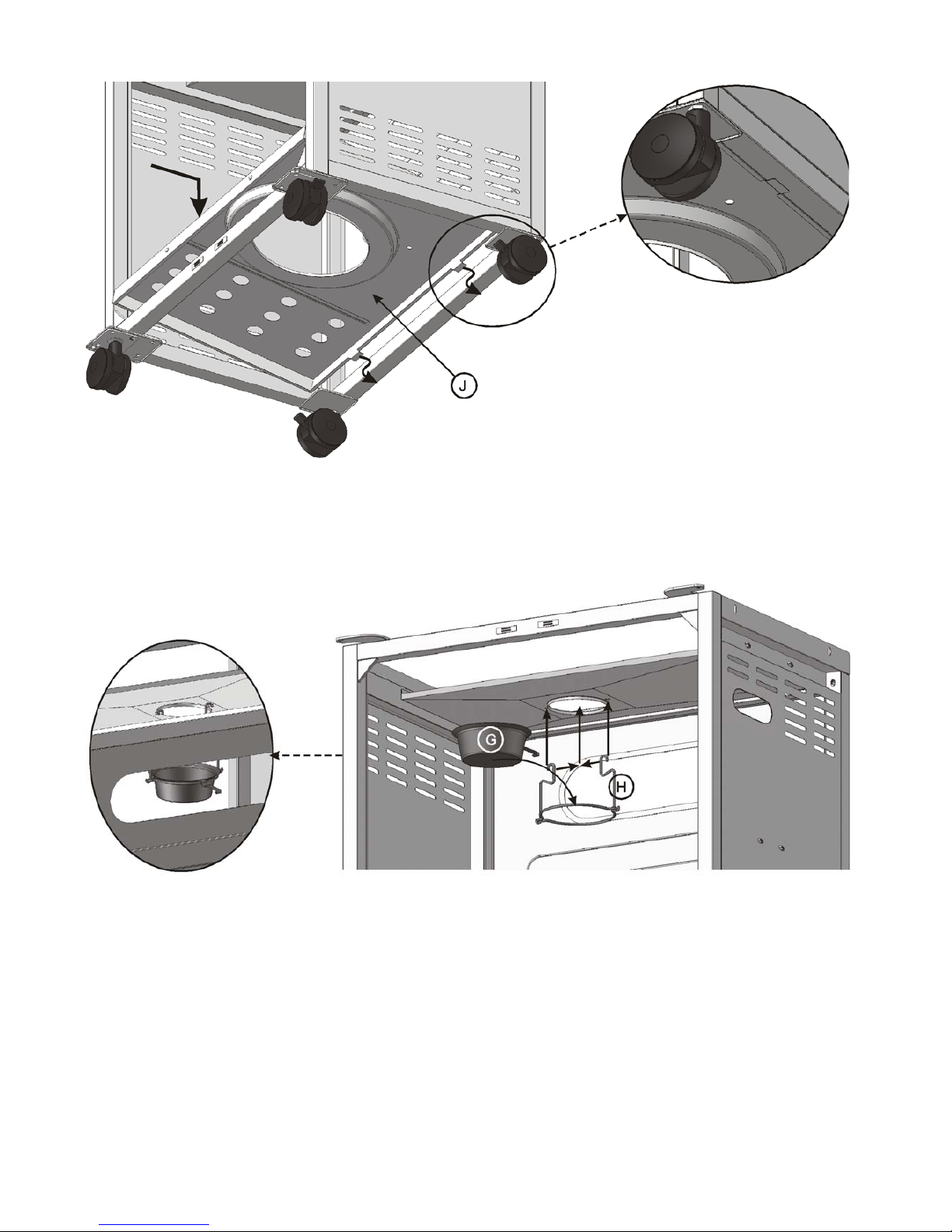 J

G

H