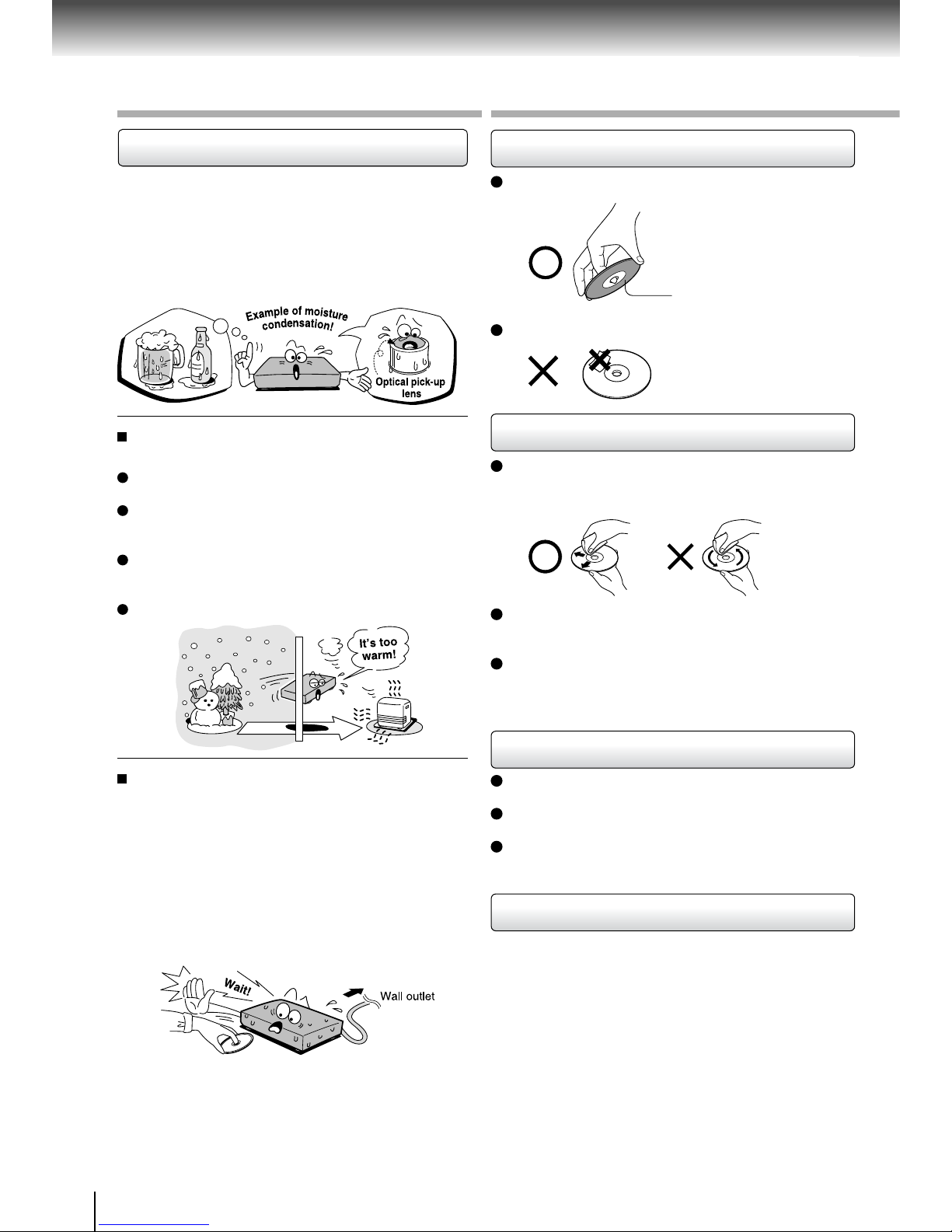 Example of moisture condensation!

Optical pick-up lens

It's too warm!

Wait!

Wall outlet