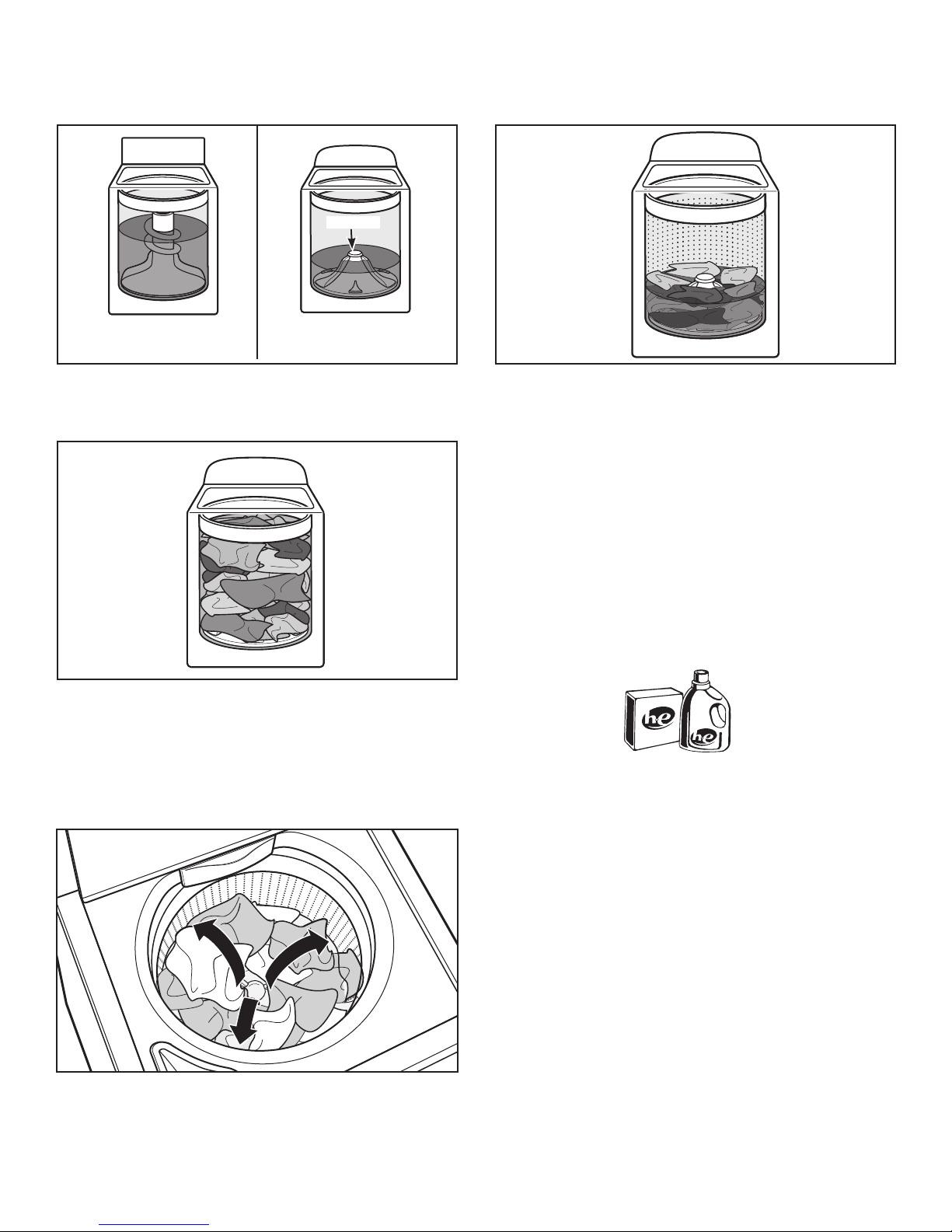 he

he