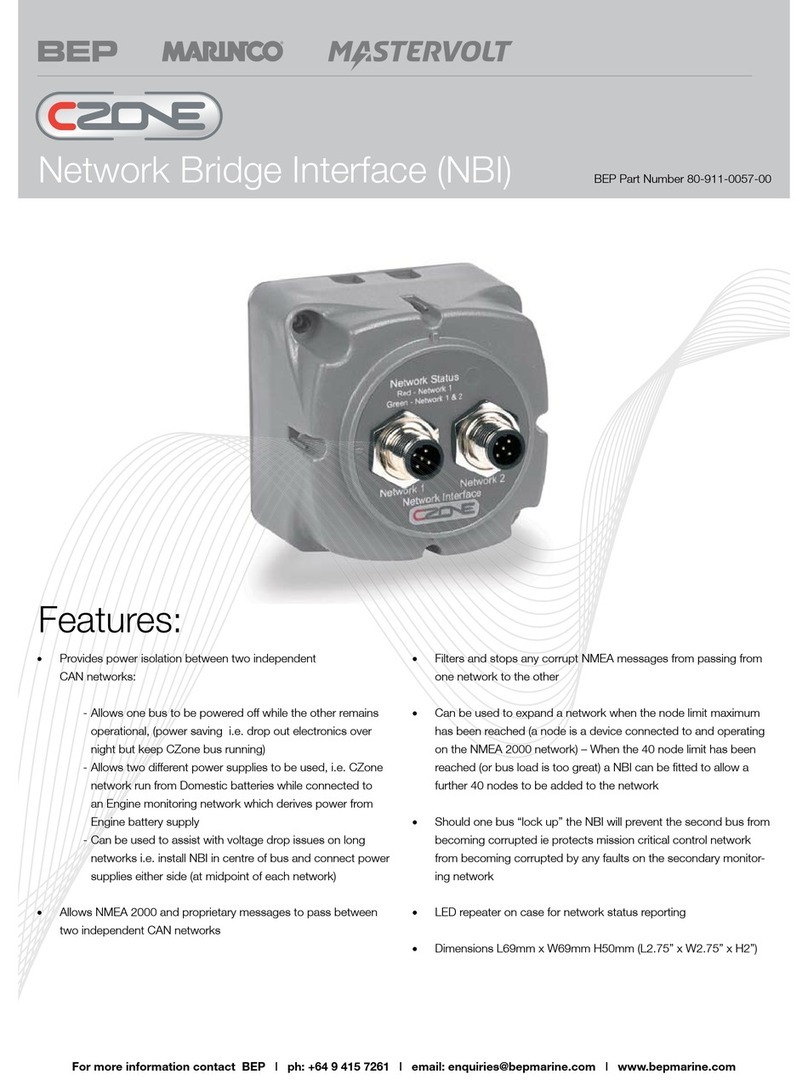 BEP MARINCO MASTERVOLT

CZONE

Network Bridge Interface (NBI)

BEP Part Number 80-911-0057-00

Network Status
Red - Network 1
Green - Network 1 & 2

Network 1
Network 2
Network Interface
CZONE

Features:

• Provides power isolation between two independent CAN networks:

- Allows one bus to be powered off while the other remains operational, (power saving i.e. drop out electronics over night but keep CZone bus running)
- Allows two different power supplies to be used, i.e. CZone network run from Domestic batteries while connected to an Engine monitoring network which derives power from Engine battery supply
- Can be used to assist with voltage drop issues on long networks i.e. install NBI in centre of bus and connect power supplies either side (at midpoint of each network)

• Allows NMEA 2000 and proprietary messages to pass between two independent CAN networks

• Filters and stops any corrupt NMEA messages from passing from one network to the other

• Can be used to expand a network when the node limit maximum has been reached (a node is a device connected to and operating on the NMEA 2000 network) – When the 40 node limit has been reached (or bus load is too great) a NBI can be fitted to allow a further 40 nodes to be added to the network

• Should one bus “lock up” the NBI will prevent the second bus from becoming corrupted ie protects mission critical control network from becoming corrupted by any faults on the secondary monitoring network

• LED repeater on case for network status reporting

• Dimensions L69mm x W69mm H50mm (L2.75” x W2.75” x H2”)

For more information contact BEP | ph: +64 9 415 7261 | email: enquiries@bepmarine.com | www.bepmarine.com