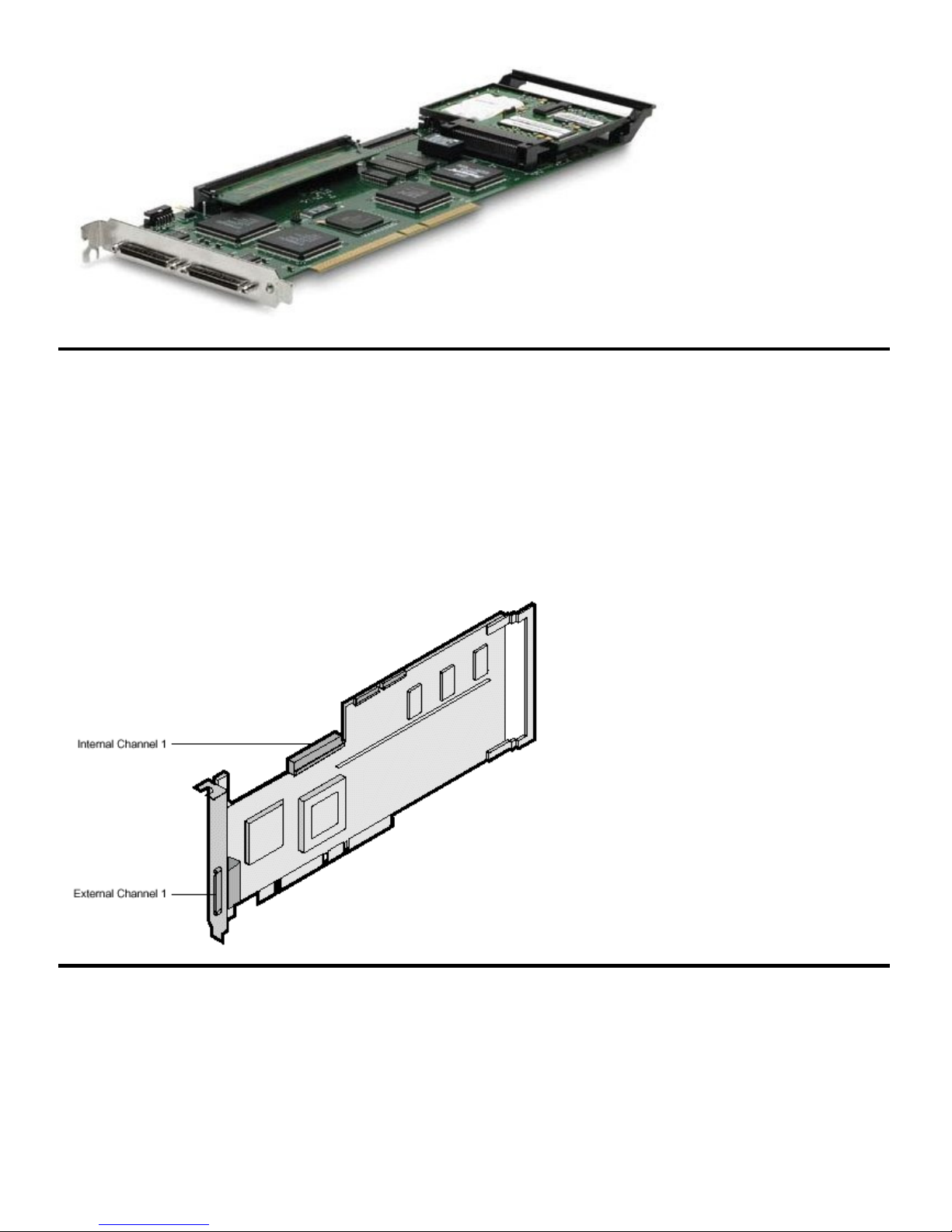 Internal Channel 1

External Channel 1