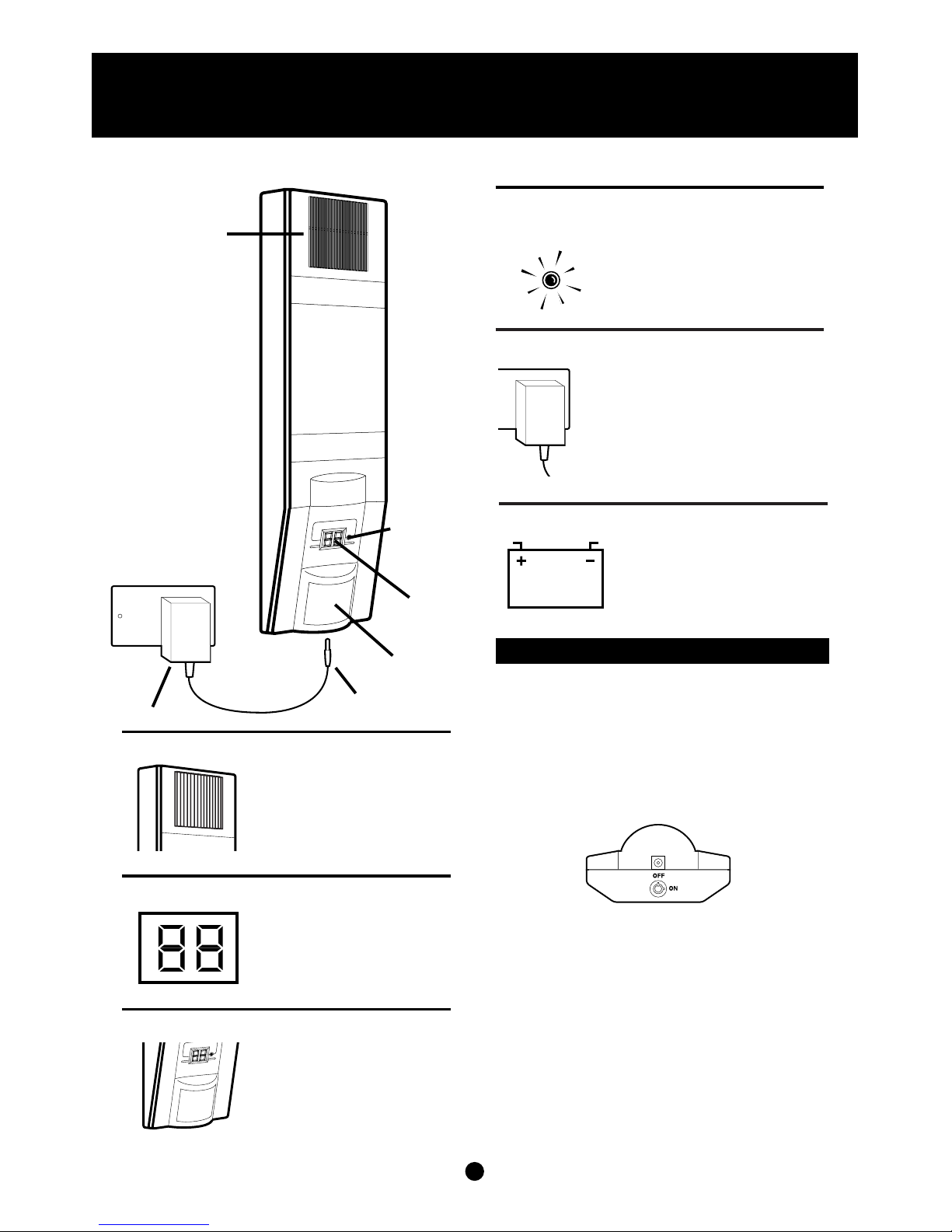 OFF
ON