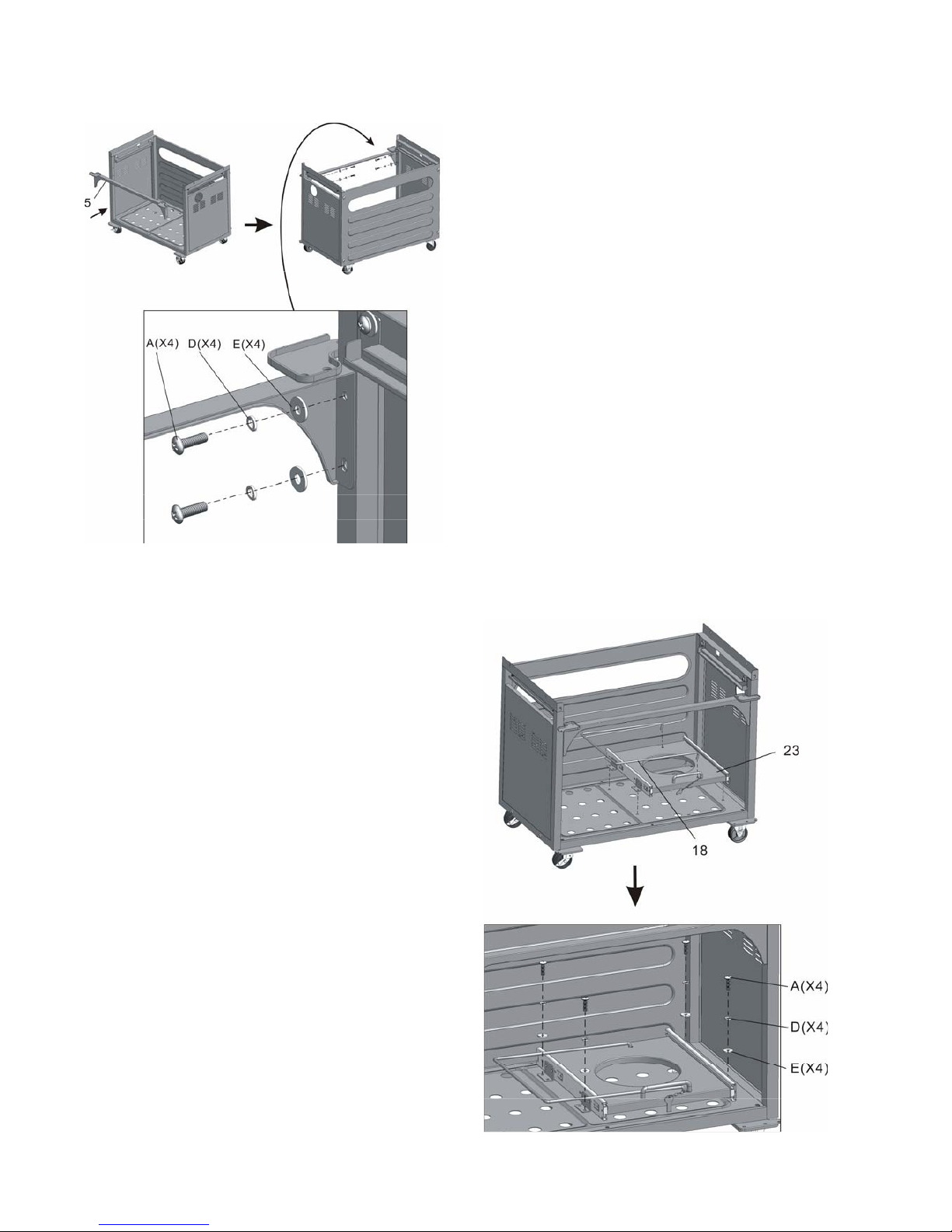 5

A(X4) D(X4) E(X4)

23

18

A(X4)
D(X4)
E(X4)