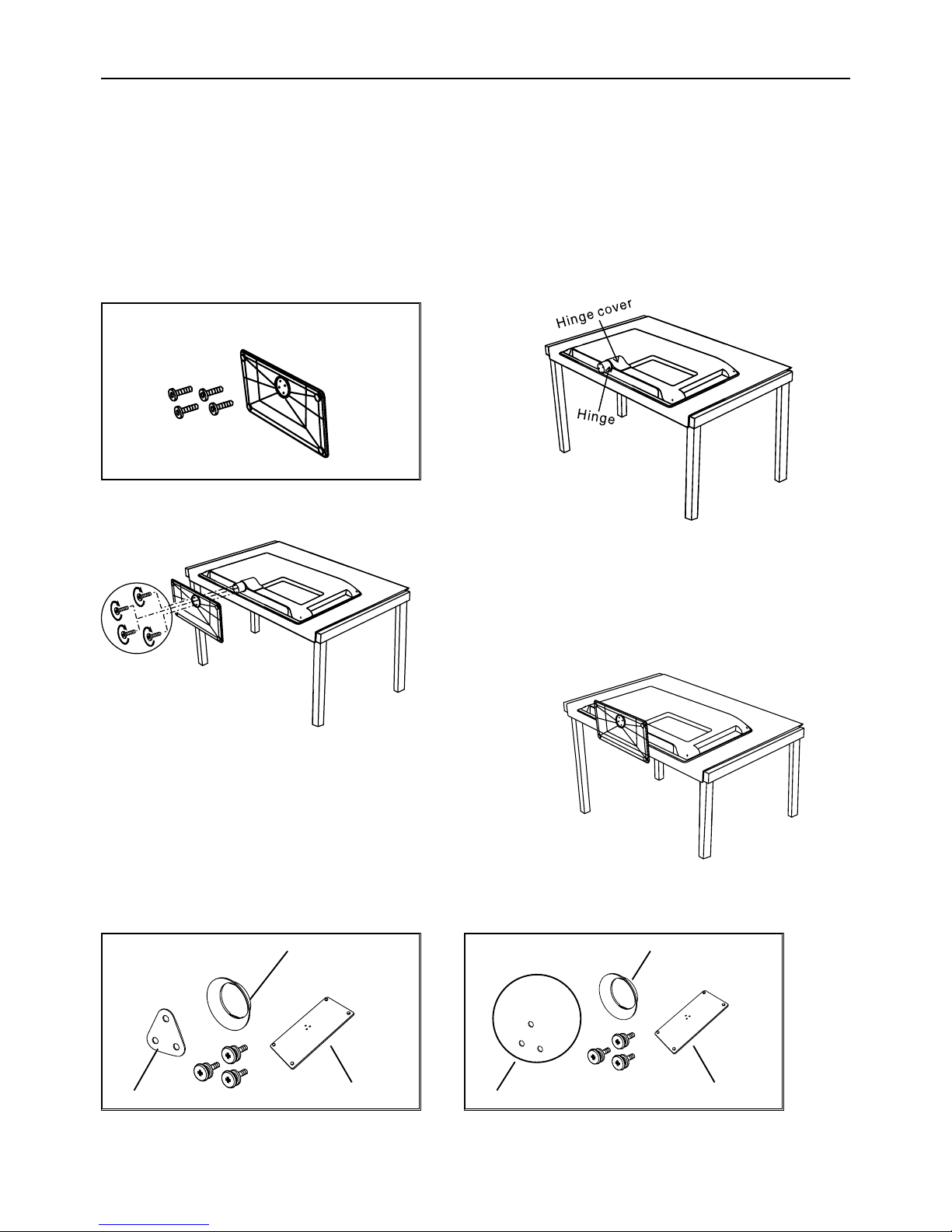 Hinge cover
Hinge