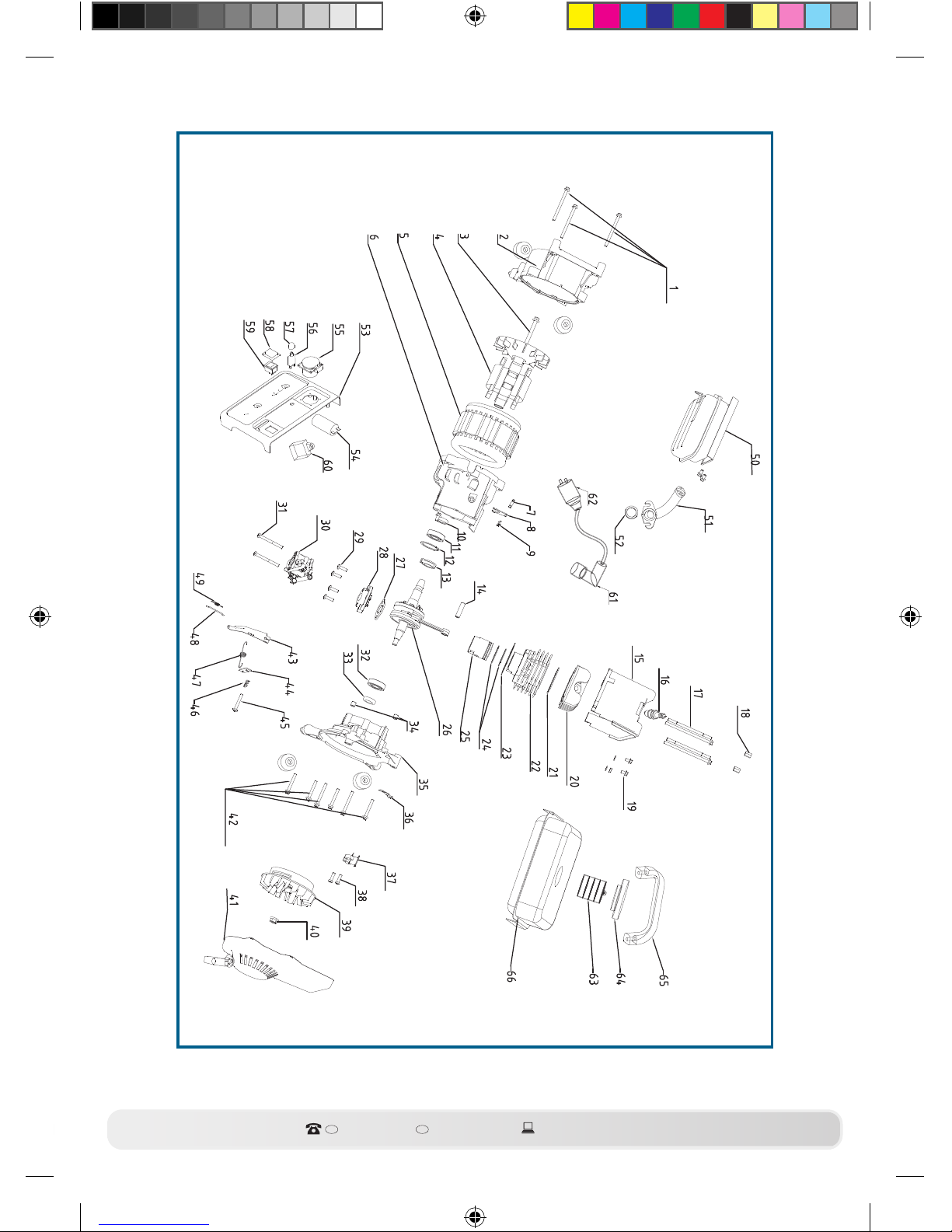 1
2
3
4
5
6
7
8
9
10
11
12
13
14
15
16
17
18
19
20
21
22
23
24
25
26
27
28
29
30
31
32
33
34
35
36
37
38
39
40
41
42
43
44
45
46
47
48
49
50
51
52
53
54
55
56
57
58
59
60
61
62
63
64
65
66