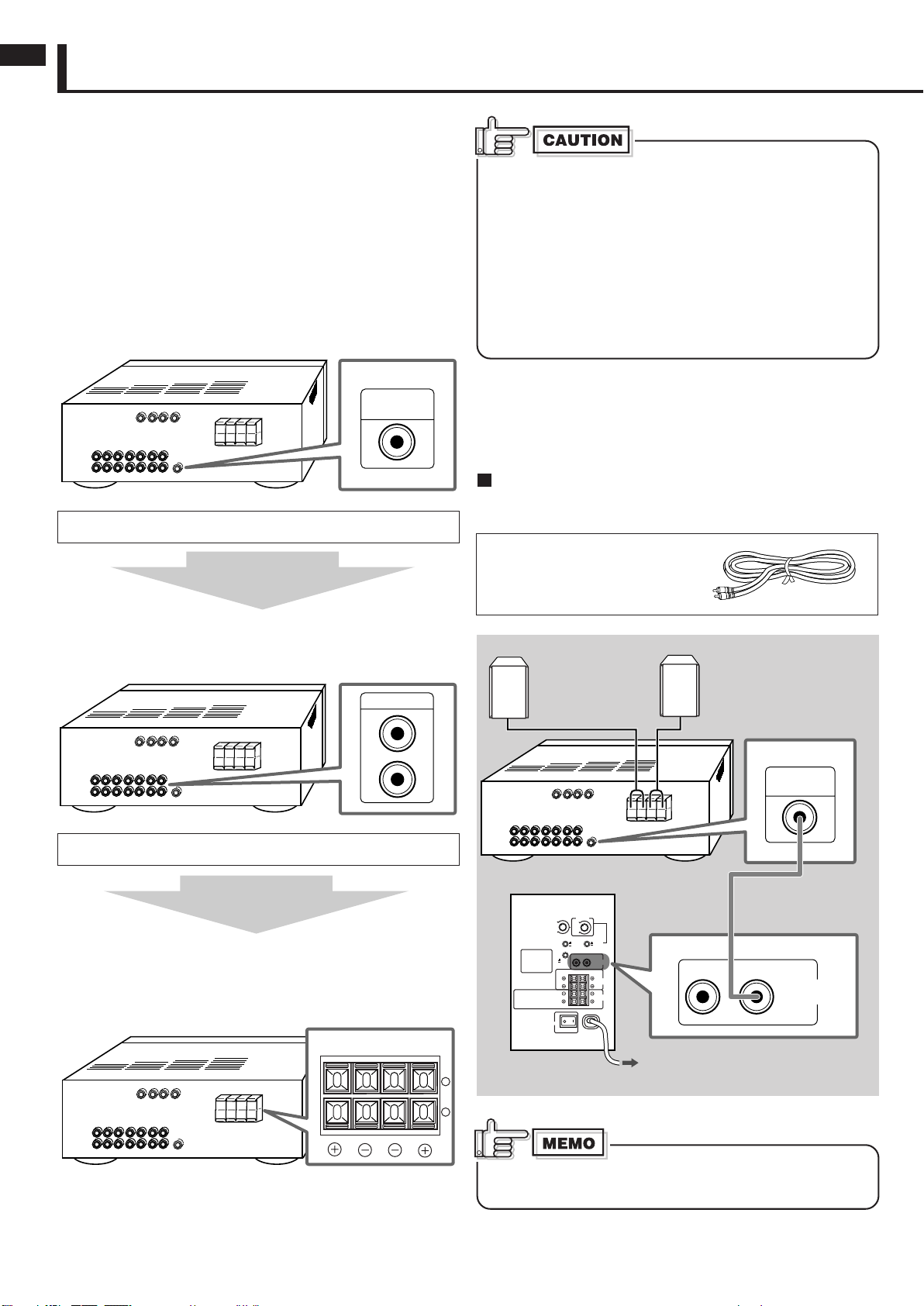 CAUTION

MEMO