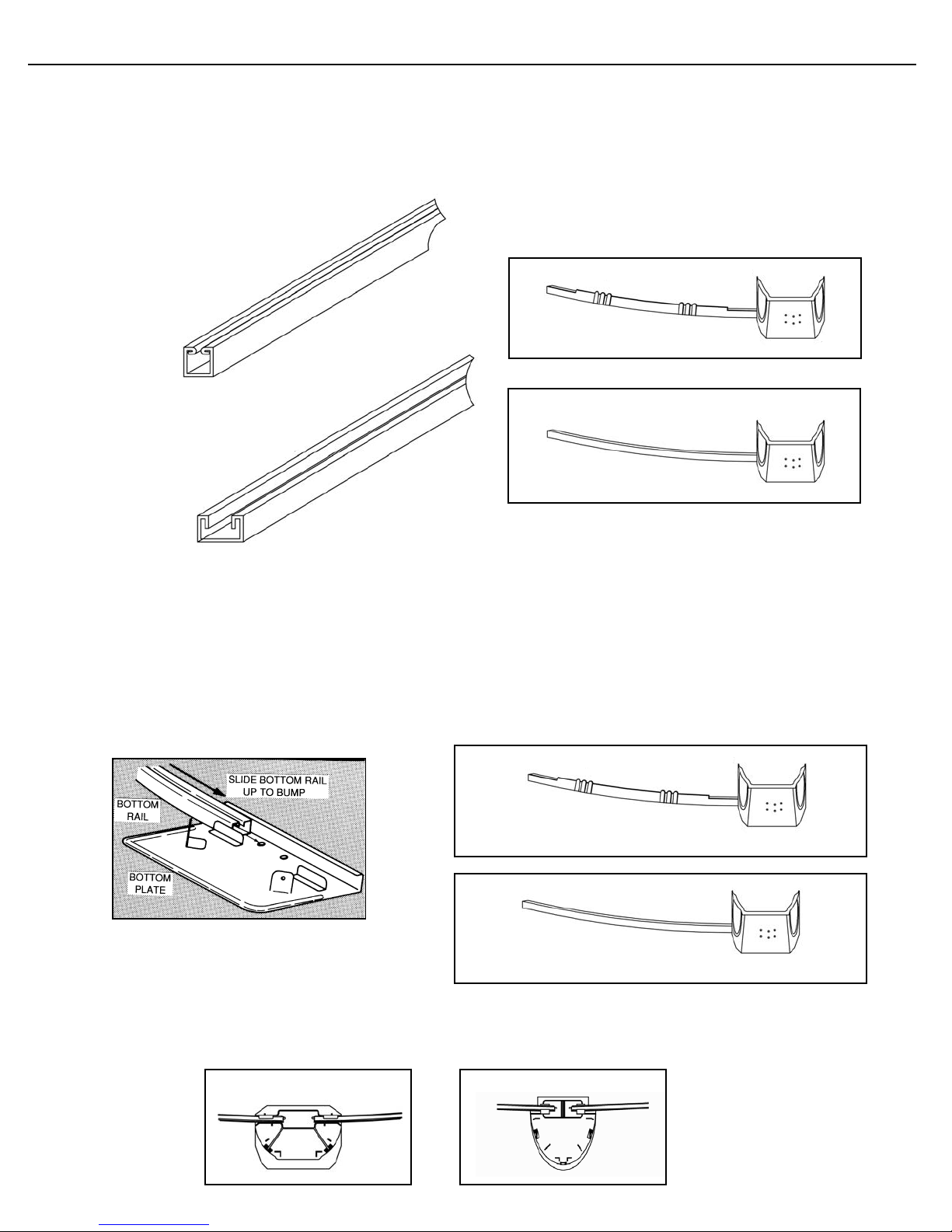 SLIDE BOTTOM RAIL UP TO BUMP

BOTTOM RAIL

BOTTOM PLATE