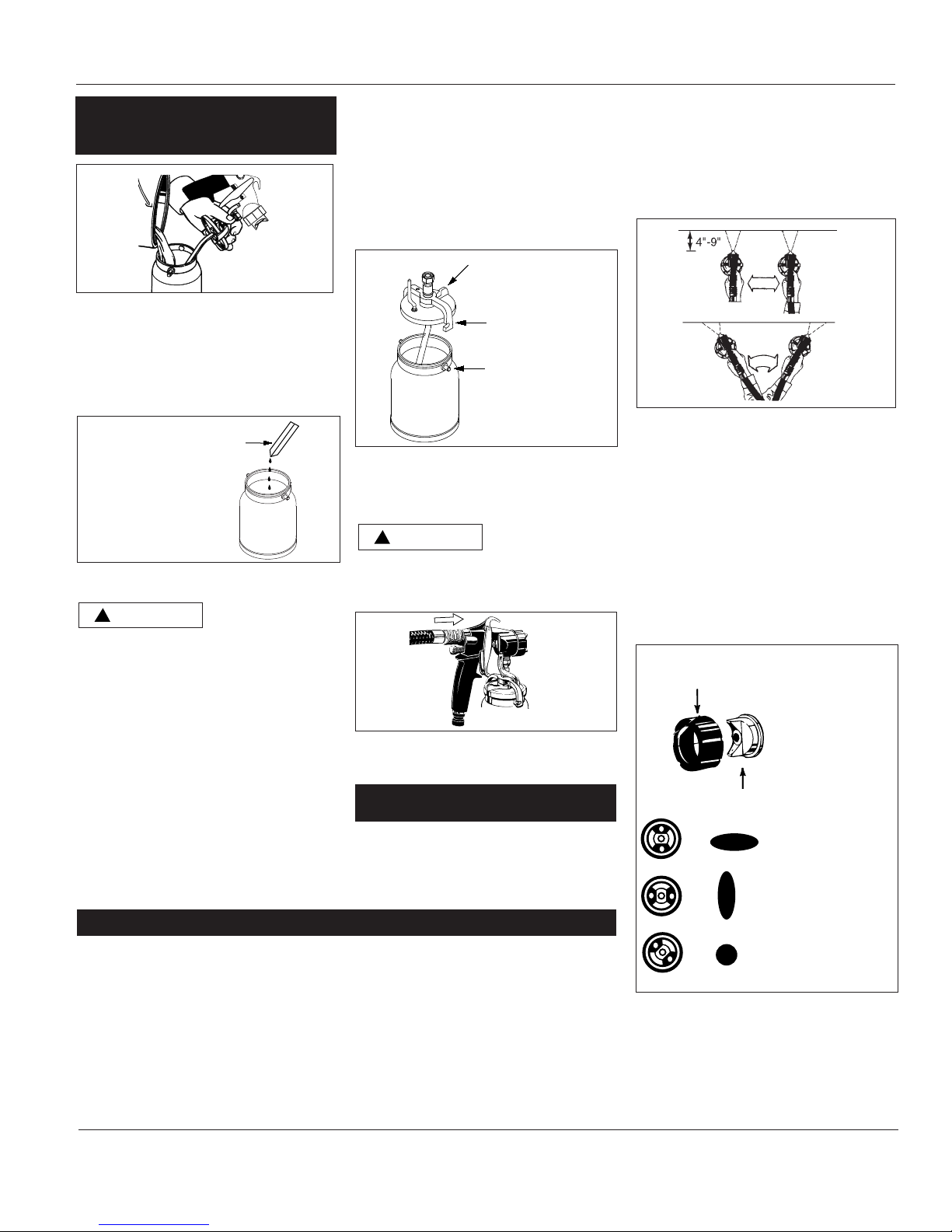 4"-9"