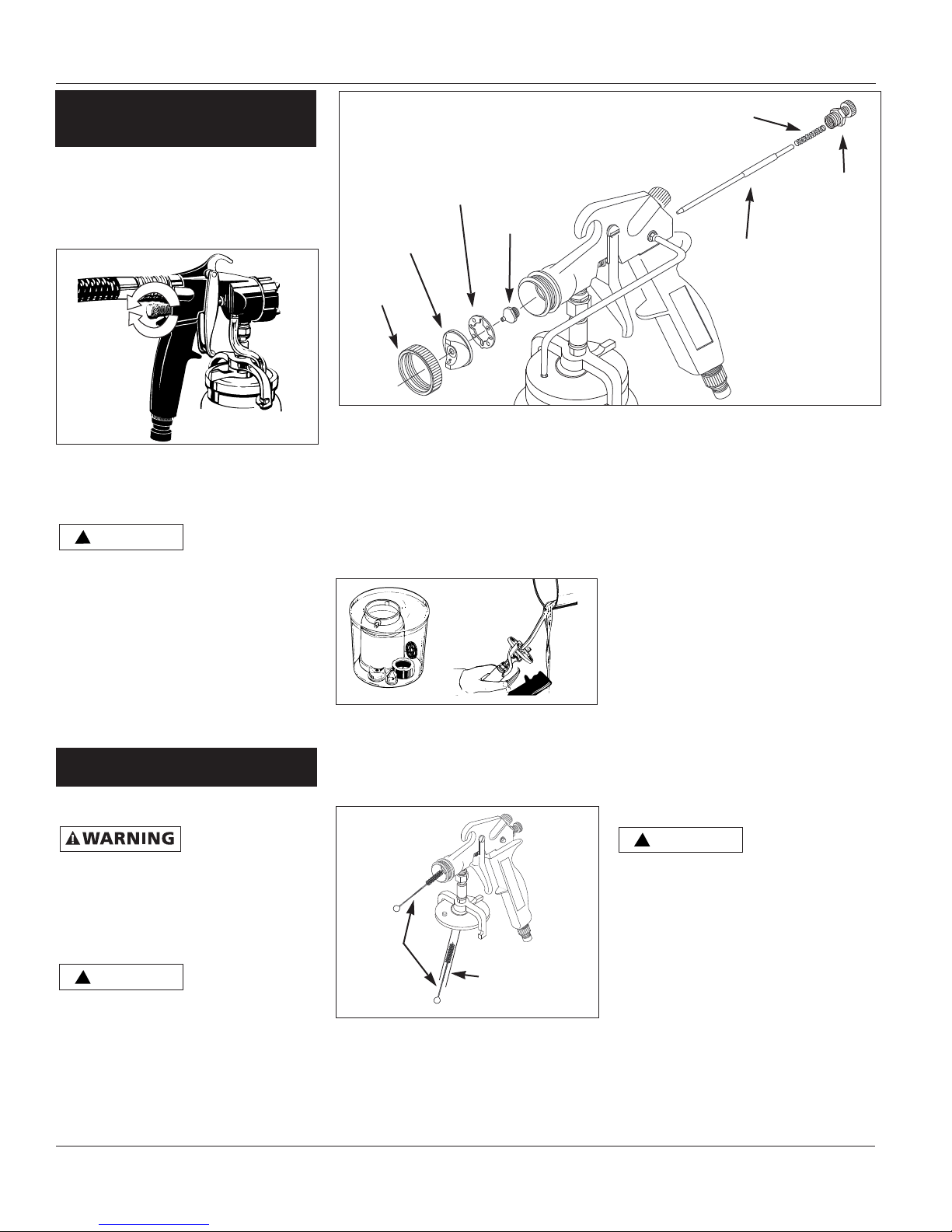 WARNING