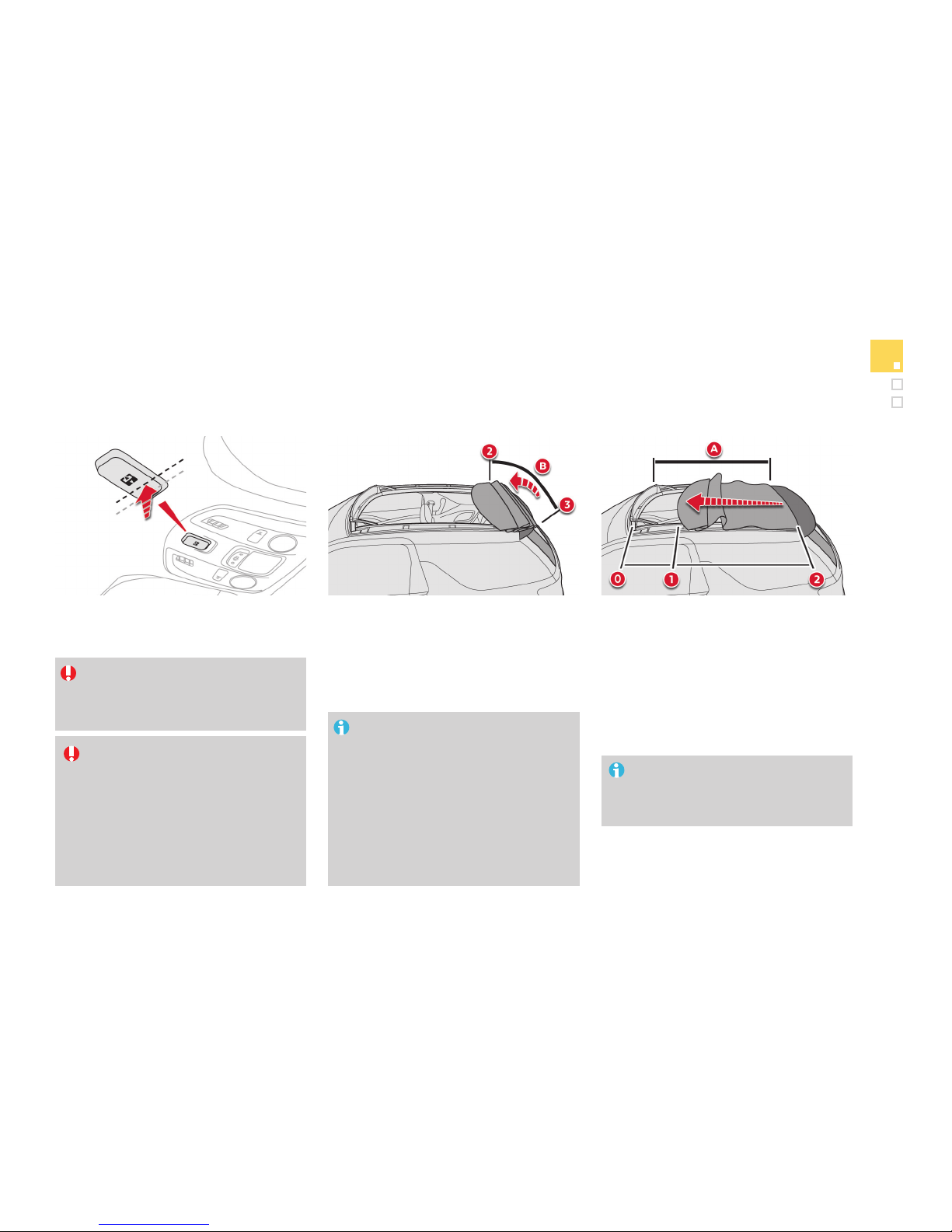 2
B
3
A
0
1
2