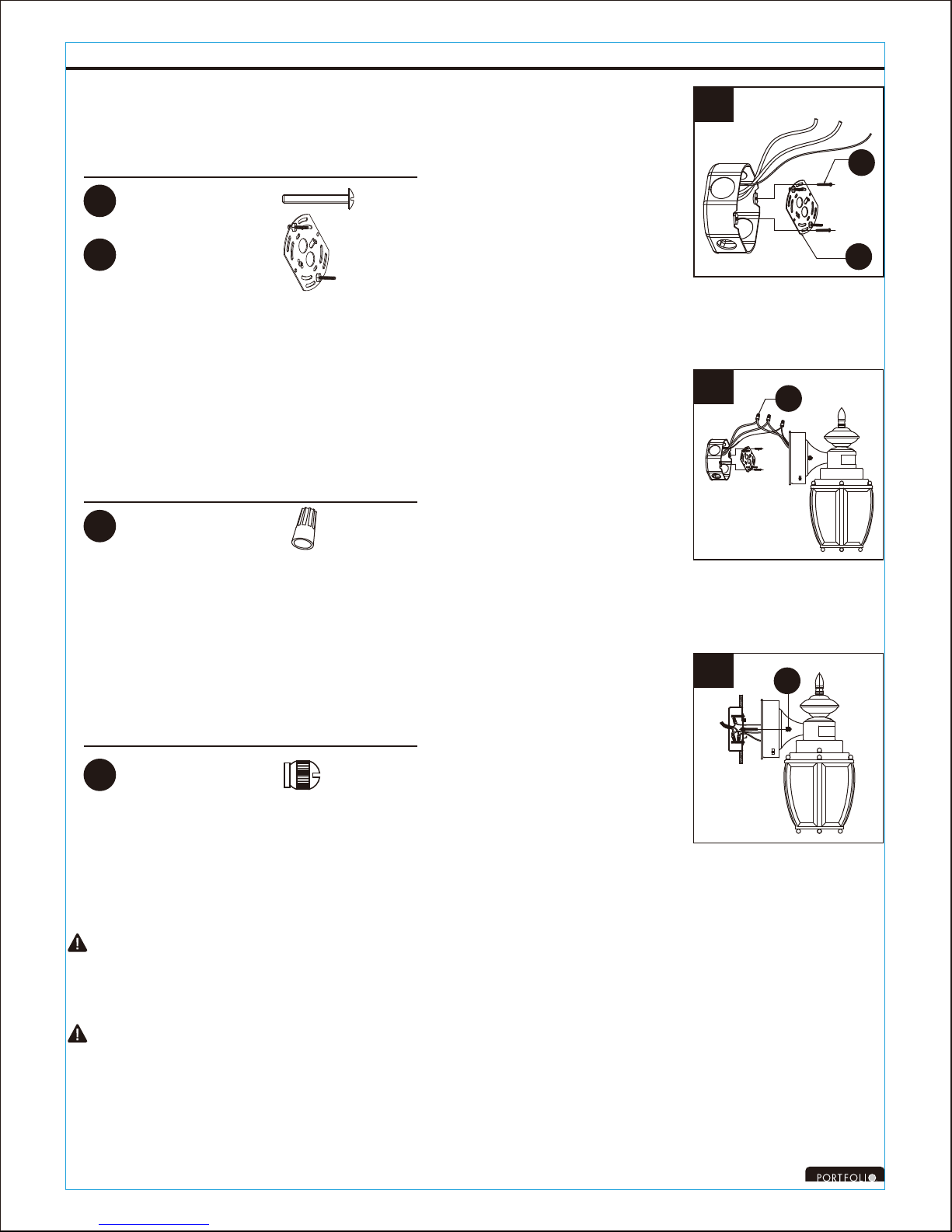 PORTFOLIO