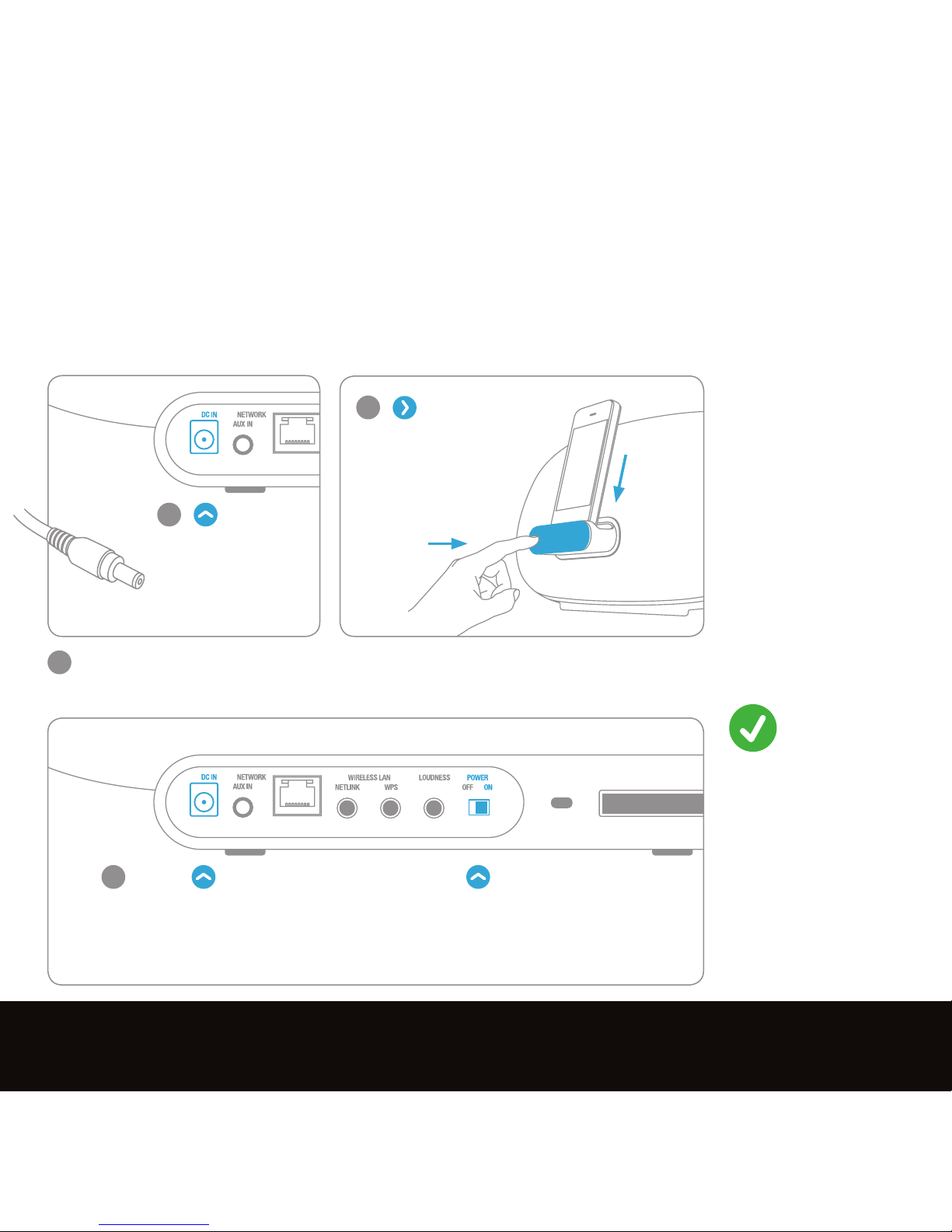 DC IN
NETWORK
AUX IN

DC IN
NETWORK
AUX IN
WIRELESS LAN
NETLINK
WPS
LOUDNESS
POWER
OFF ON