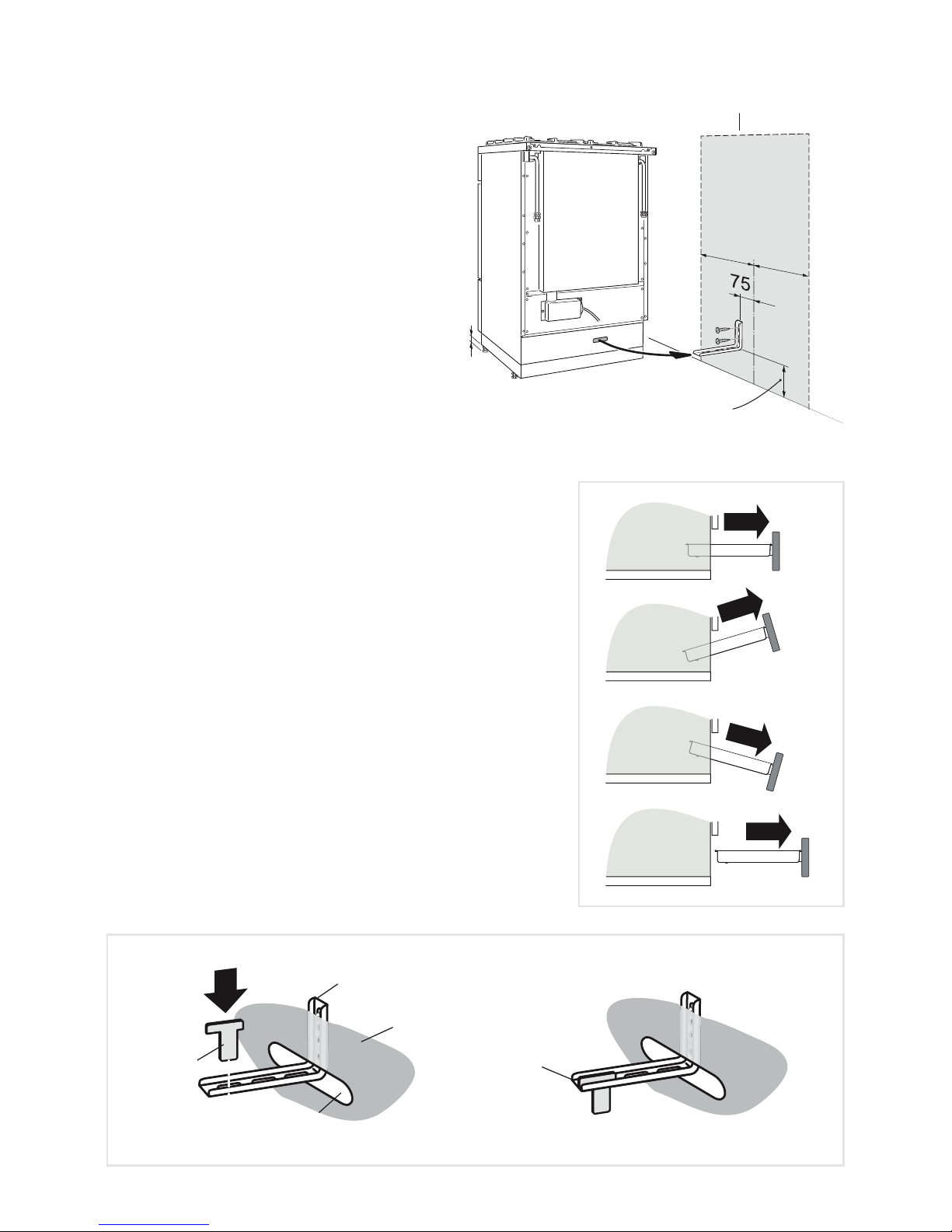 75