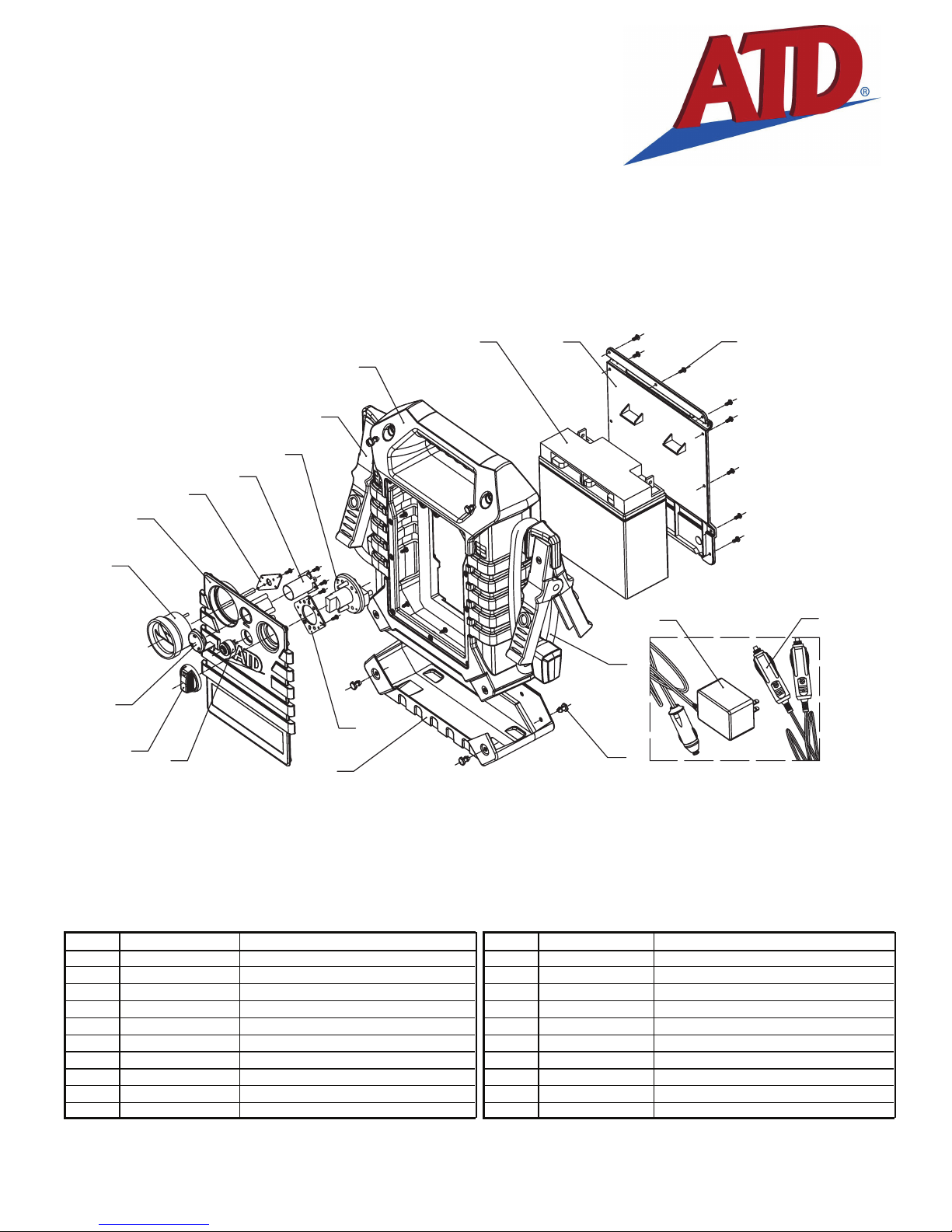 ATD®

ATD