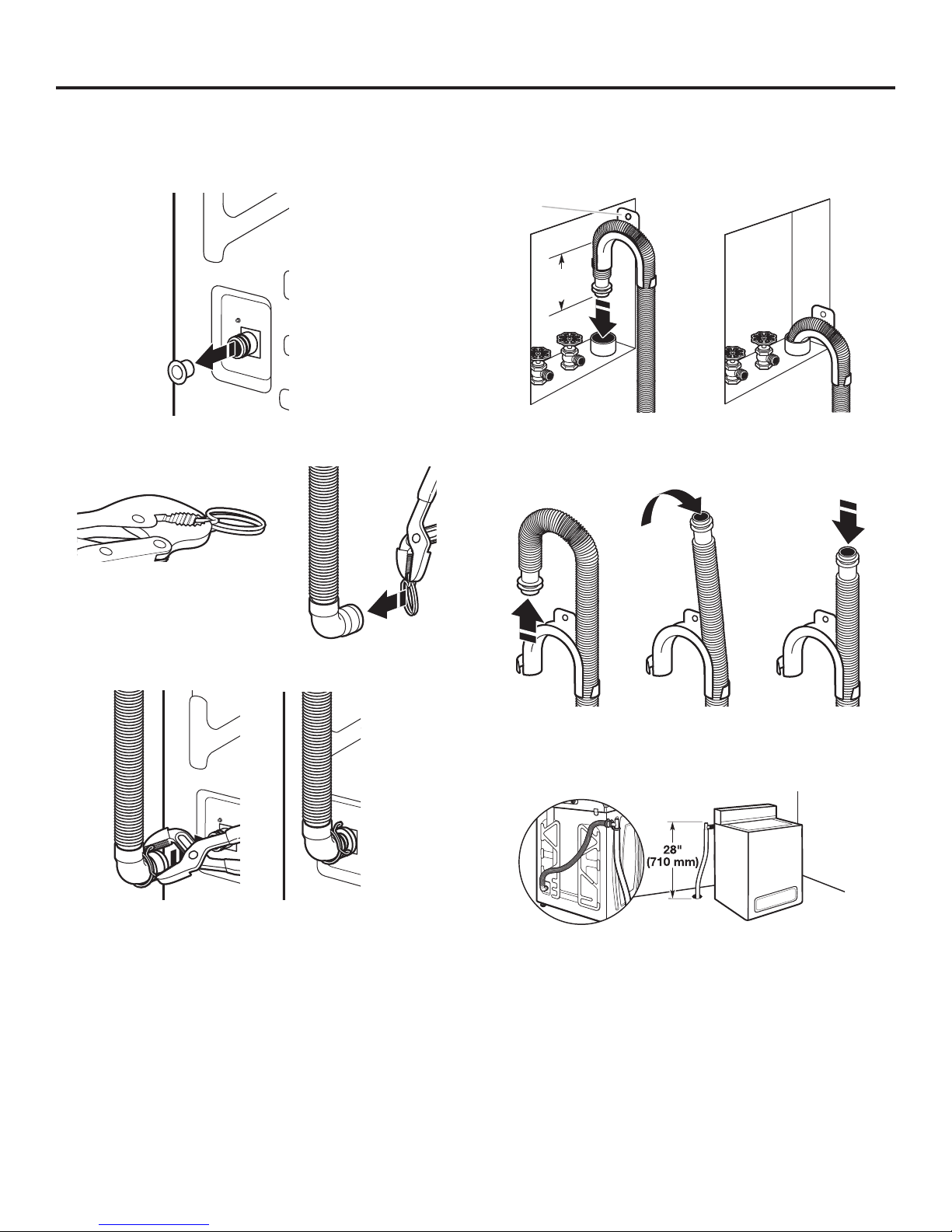 28"
(710 mm)