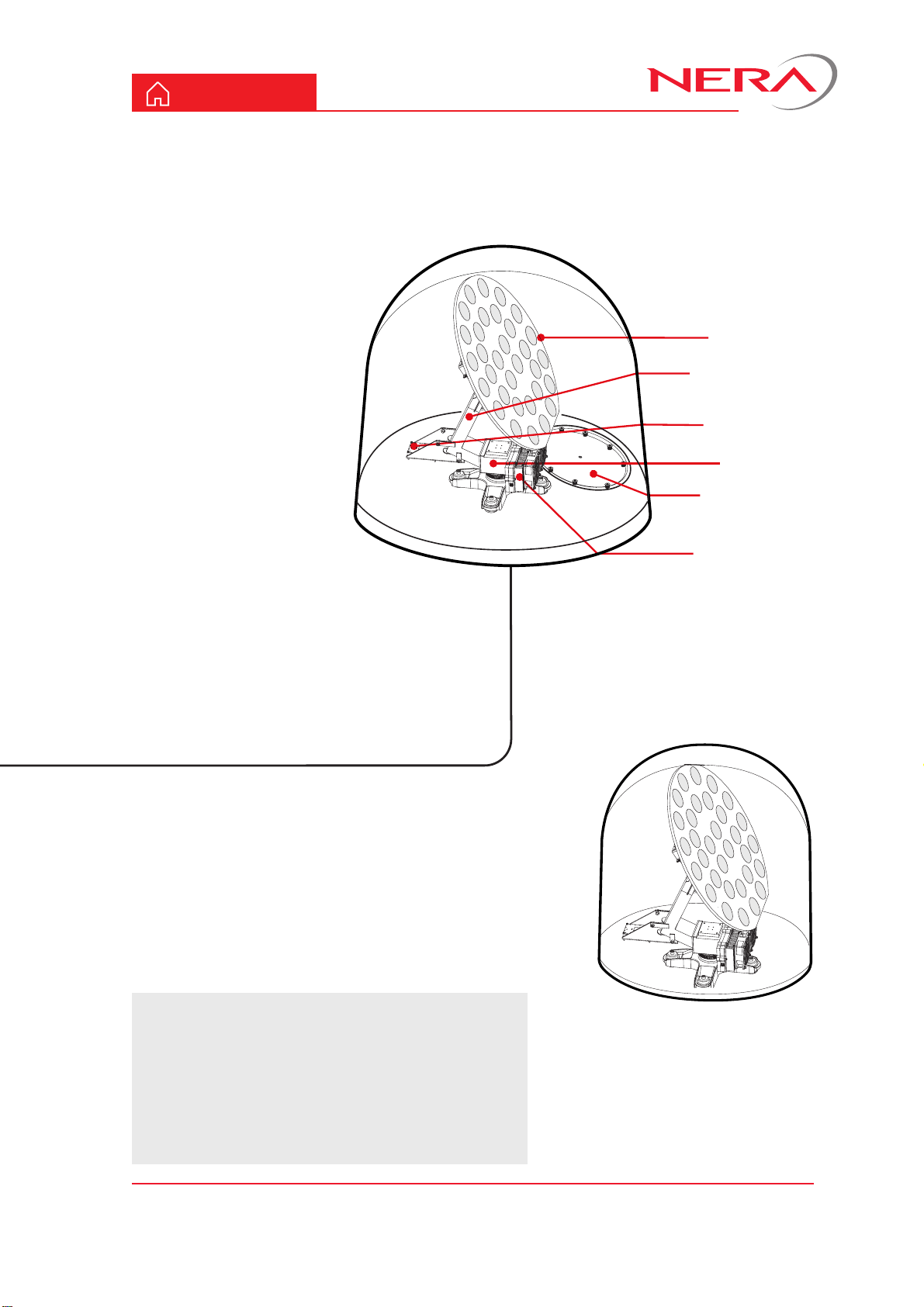 NERA