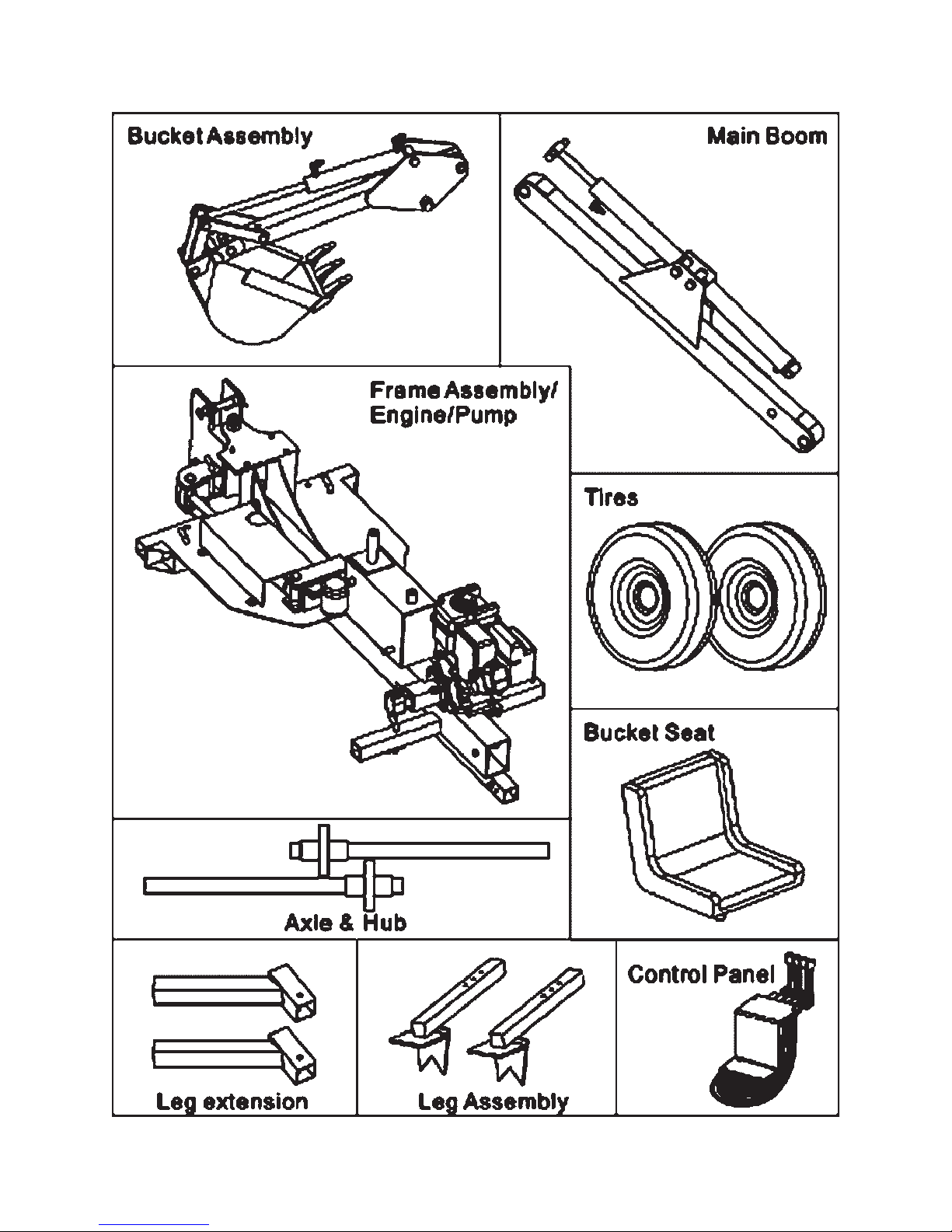 Bucket Assembly

Main Boom

Frame Assembly/ Engine/Pump

Tires

Bucket Seat

Axle & Hub

Leg extension

Leg Assembly

Control Panel