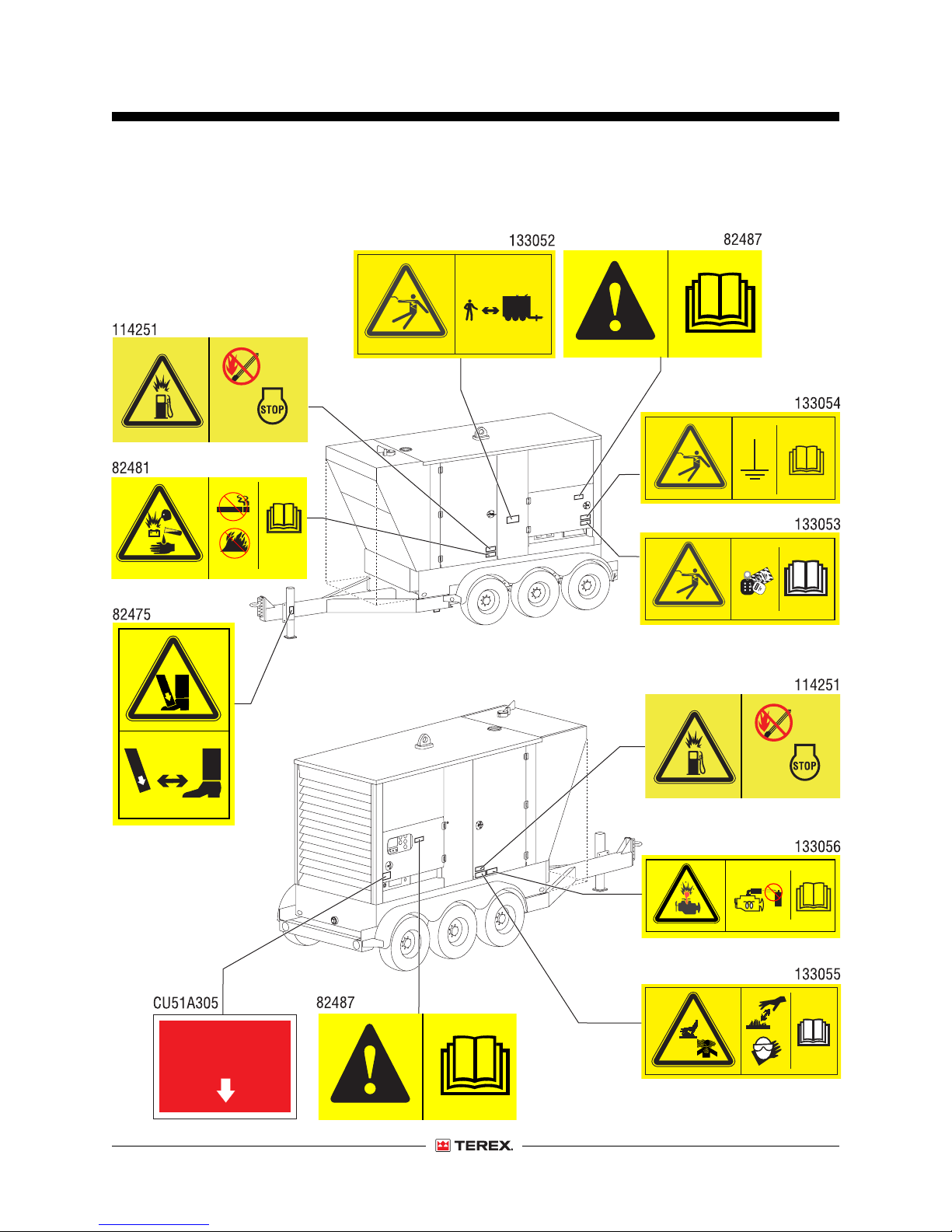 133052

82487

114251

STOP

133054

82481

133053

82475

114251

STOP

133056

133055

CU51A305

82487

TEREX.