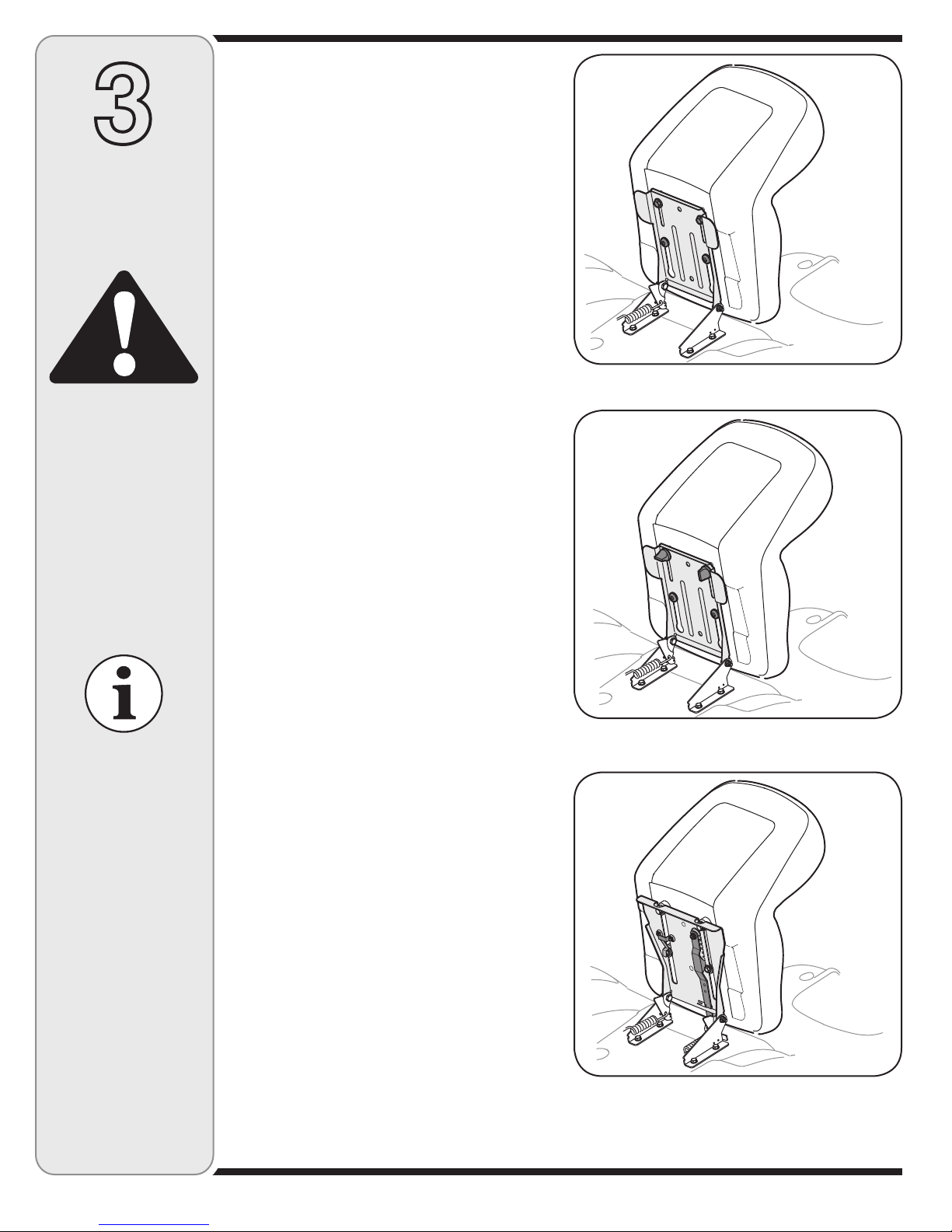 3