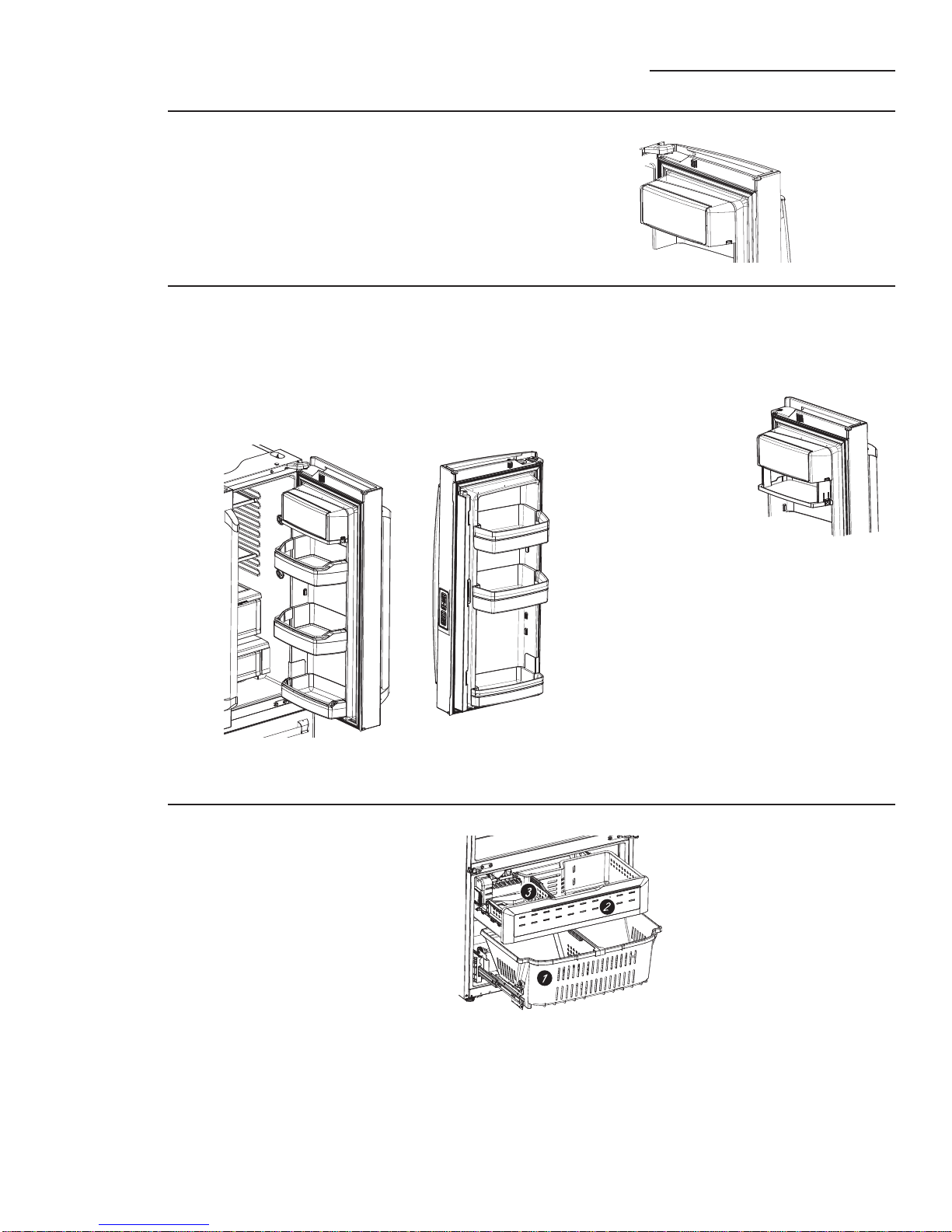 3
2
1