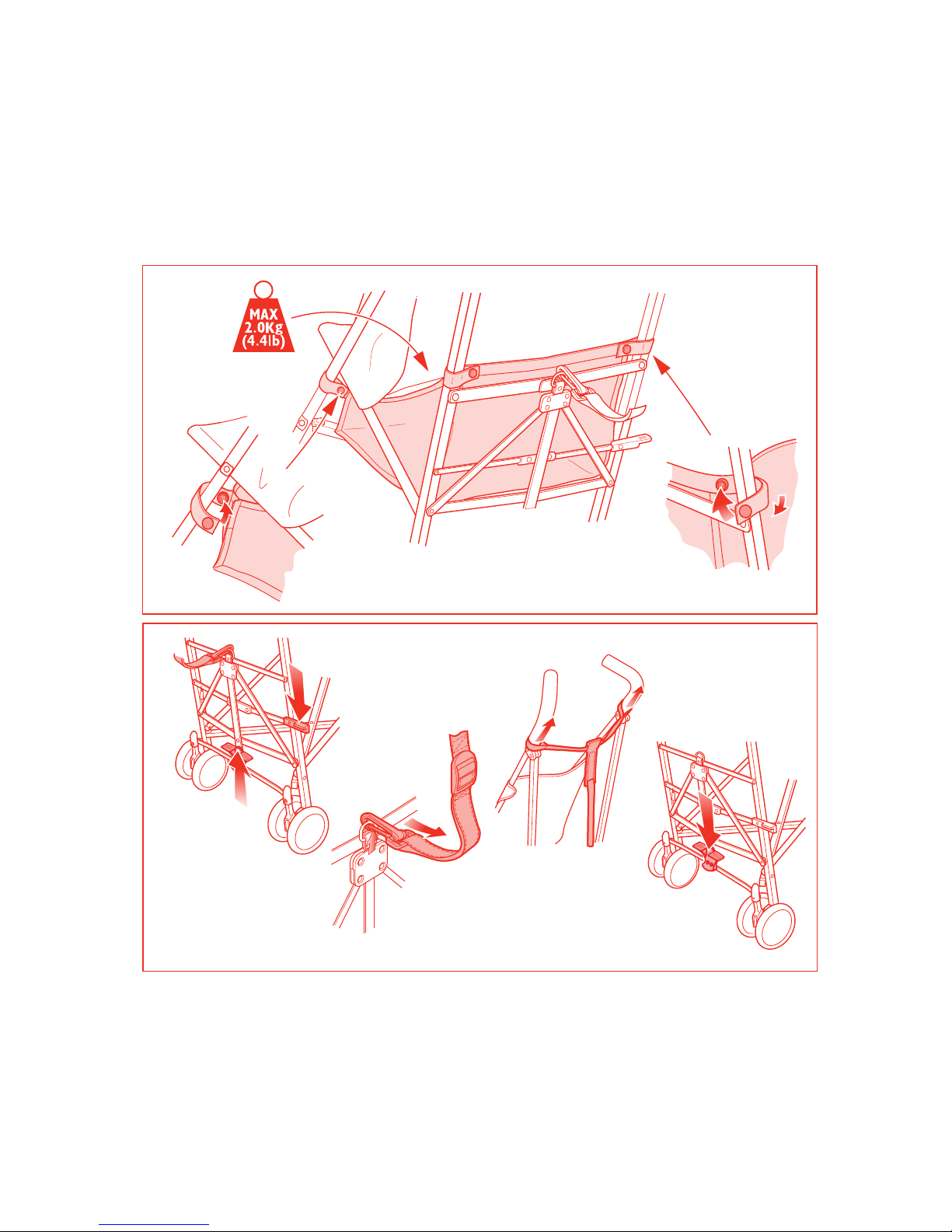 MAX
2.0Kg
(4.4lb)