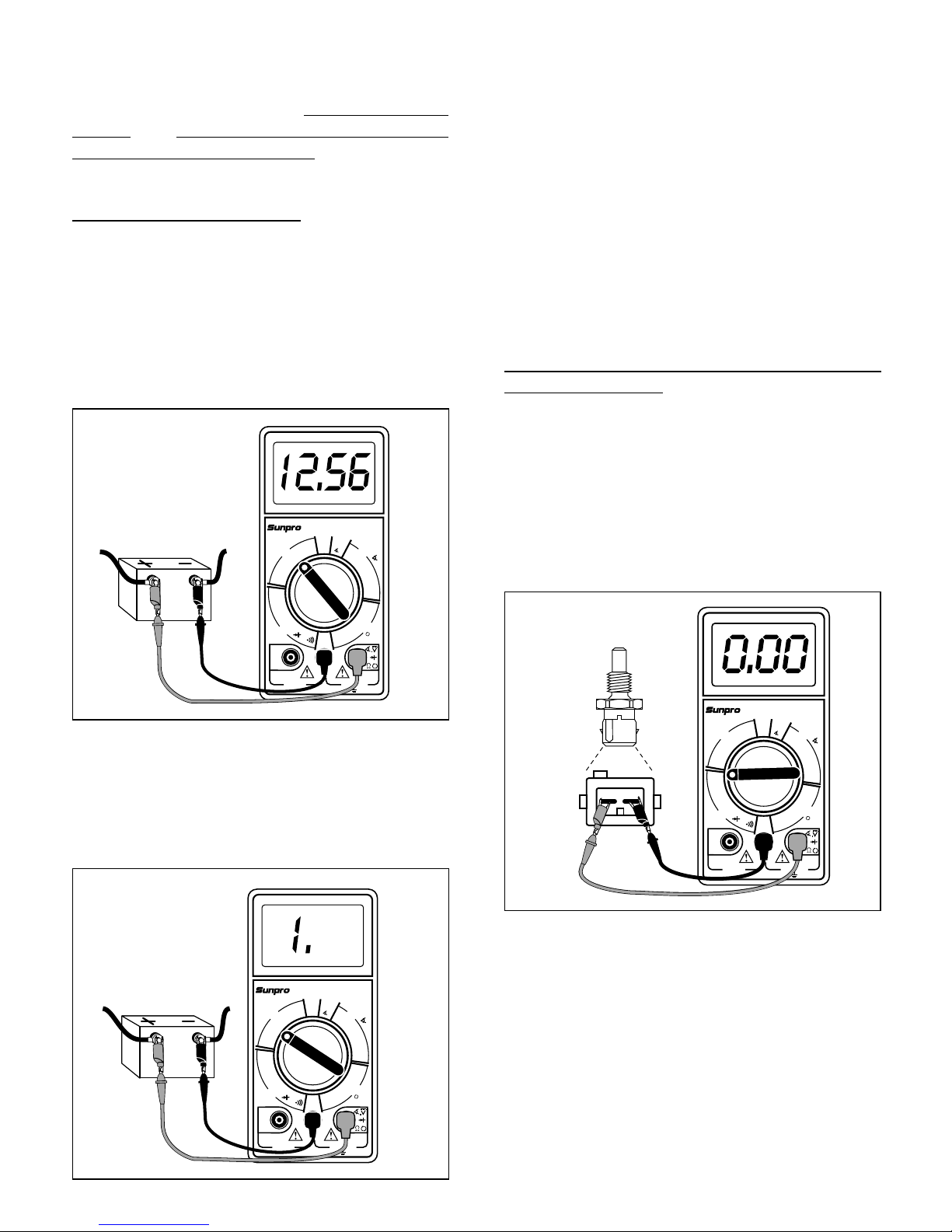 12.56

Sunpro

1.

Sunpro

0.00

Sunpro