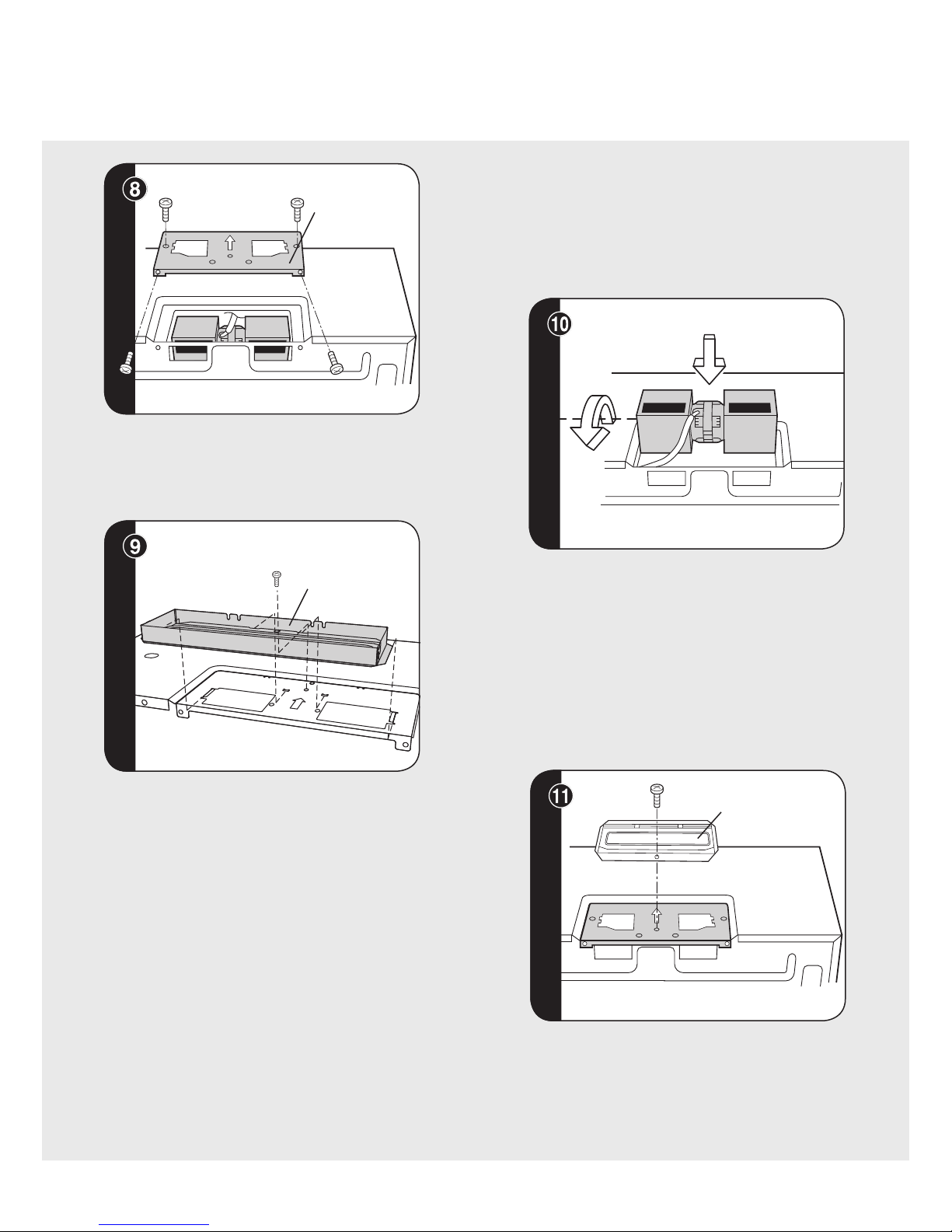 8

9

10

11