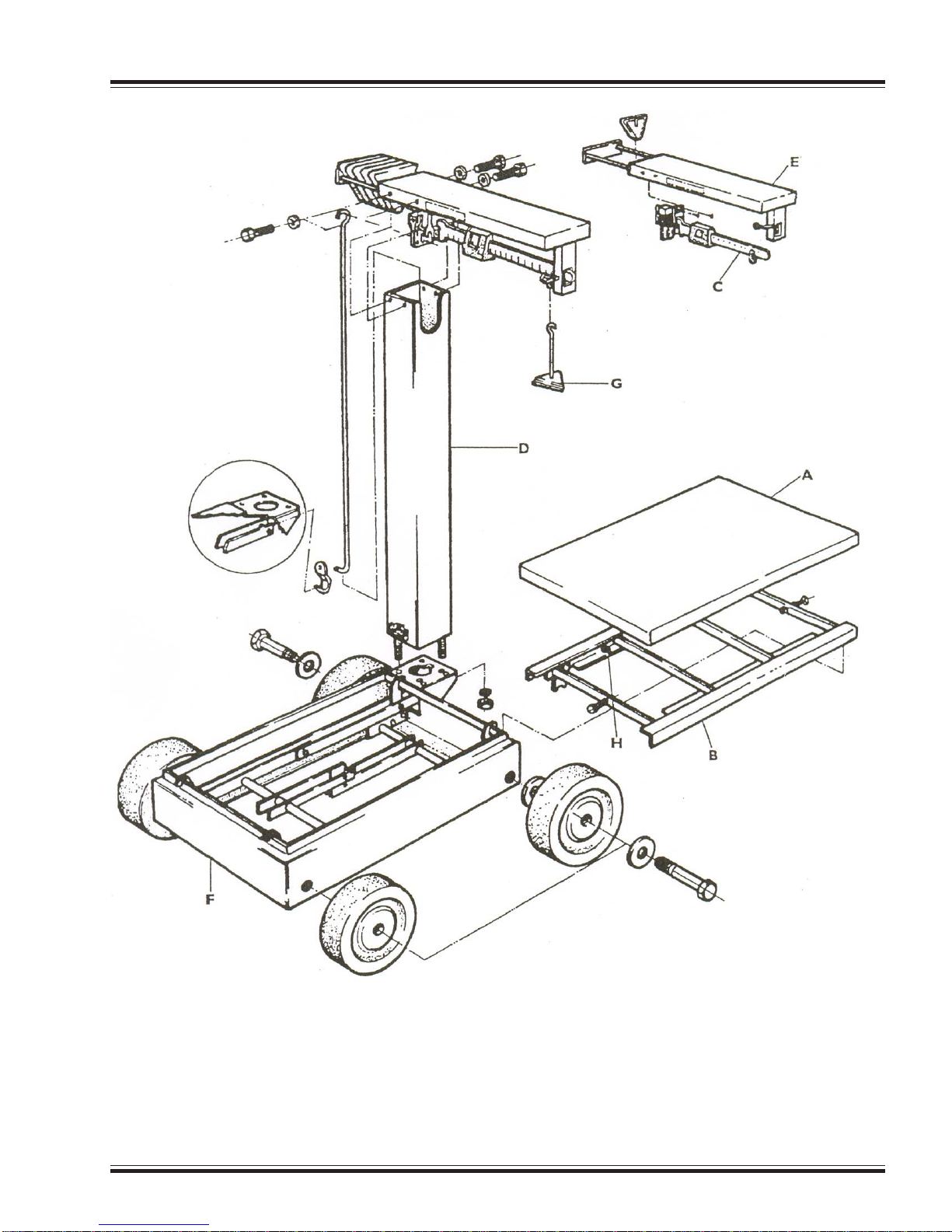 E

C

G

D

A

H

B

F