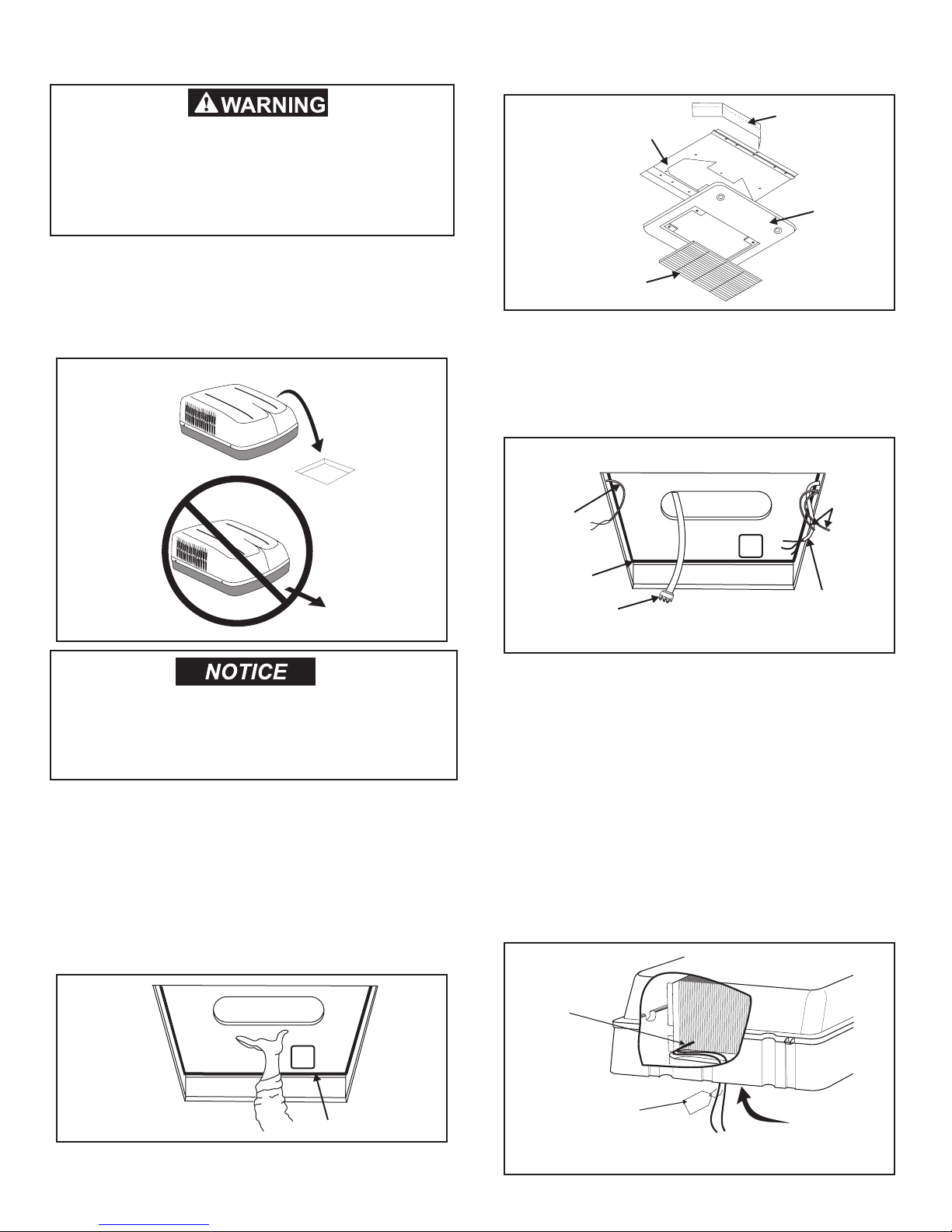 WARNING

NOTICE