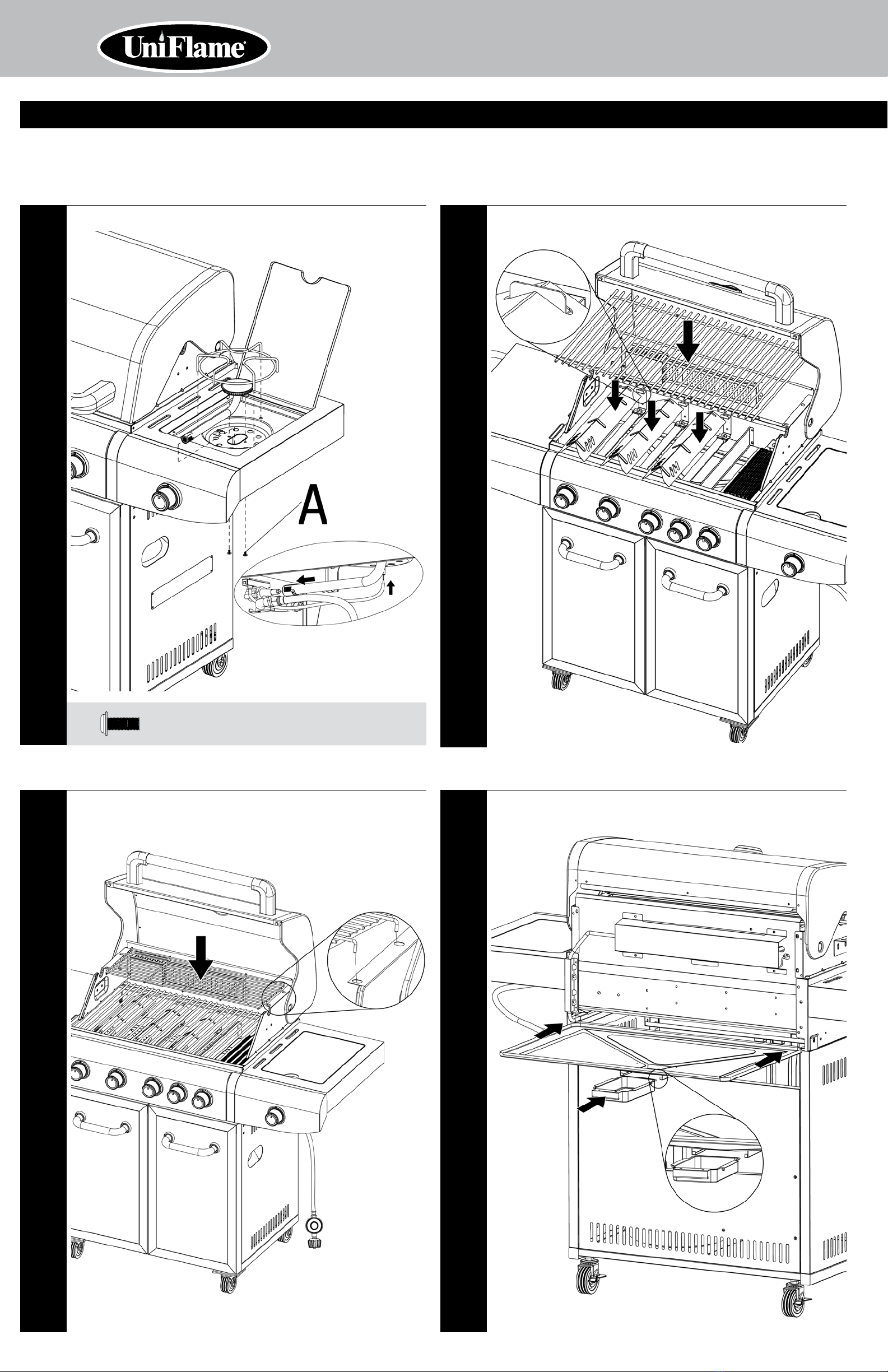 UniFlame

A