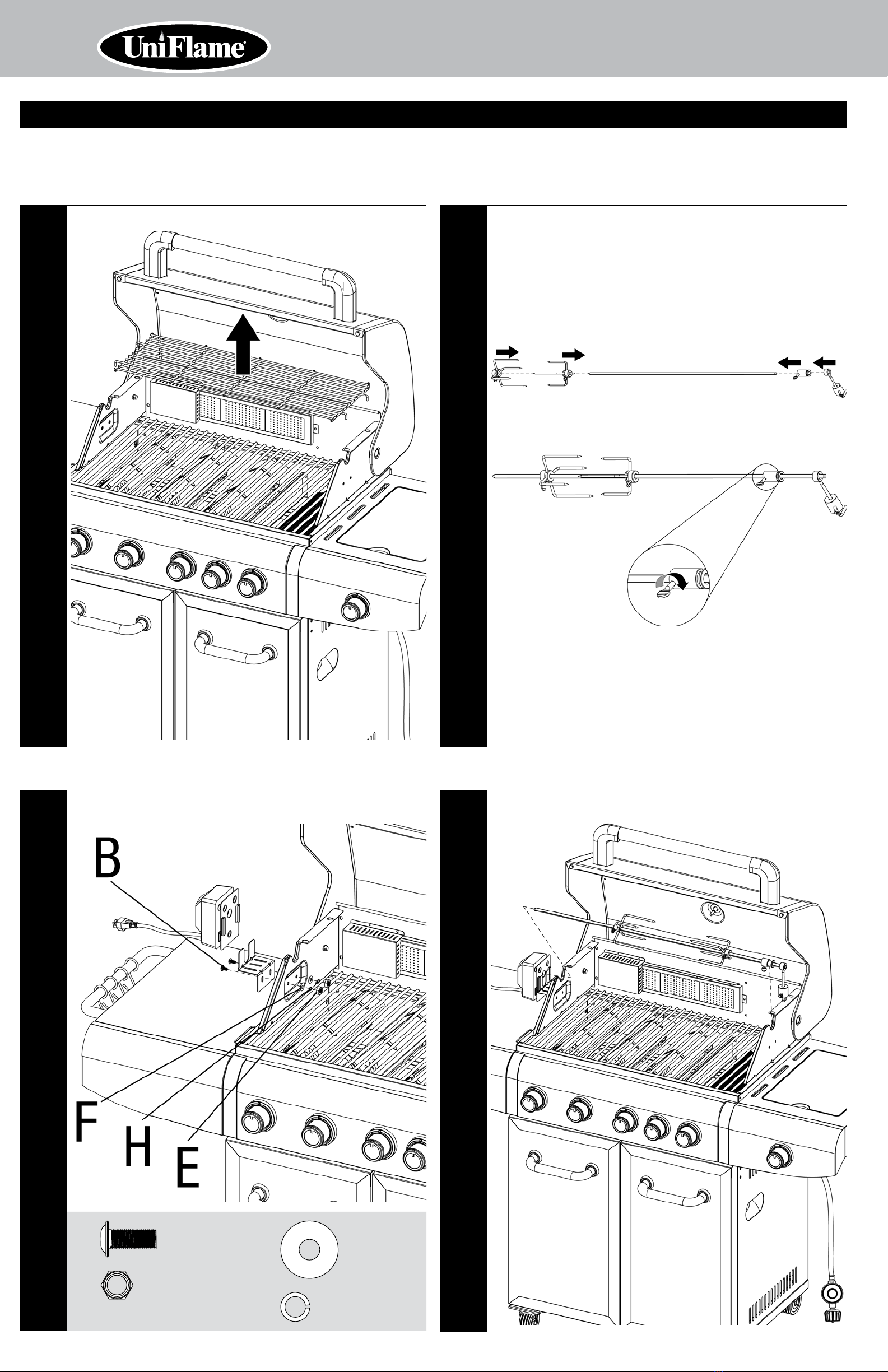 UniFlame

B

F

H

E