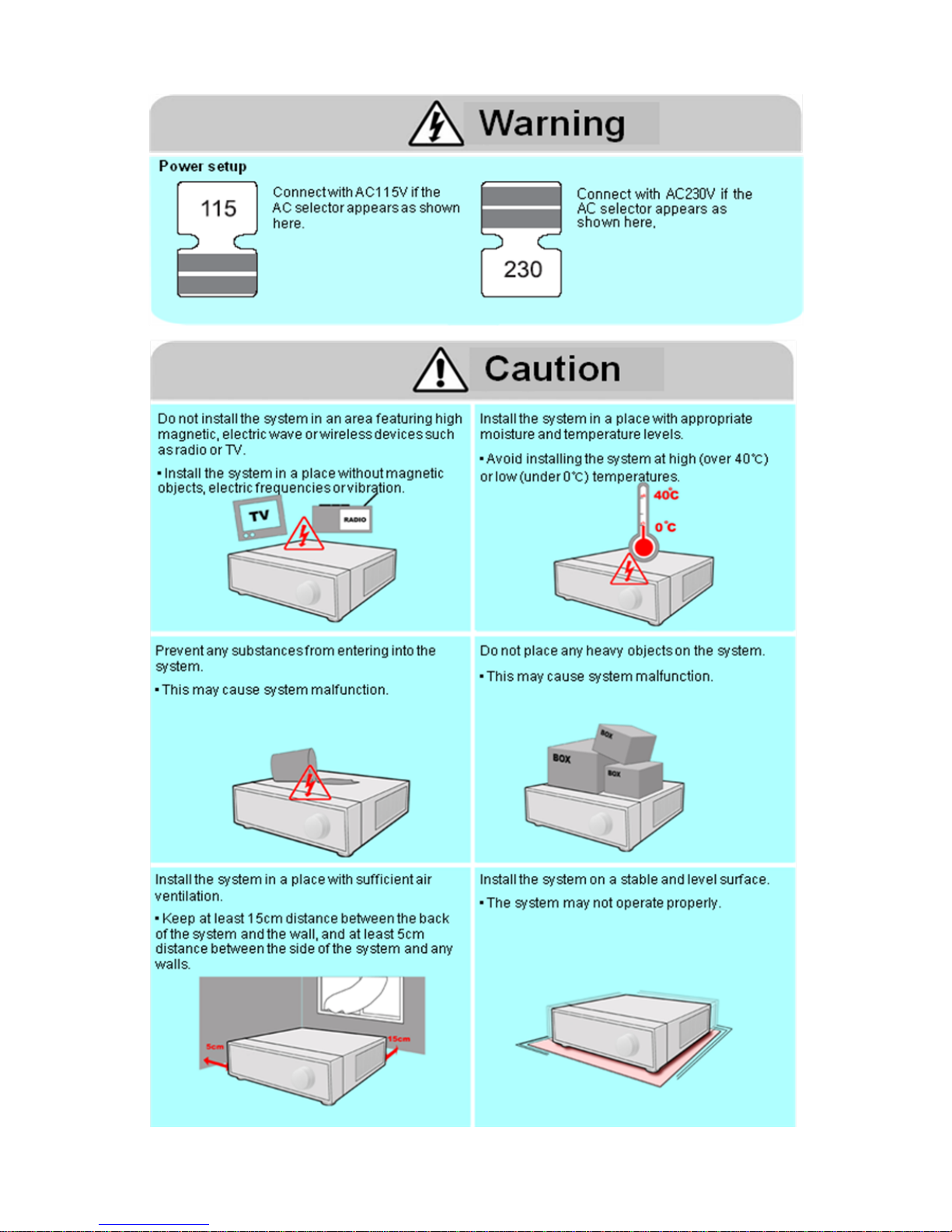 Warning

Power setup

115

Connect with AC115V if the AC selector appears as shown here.

230

Connect with AC230V if the AC selector appears as shown here.

Caution

Do not install the system in an area featuring high magnetic, electric wave or wireless devices such as radio or TV.

▪ Install the system in a place without magnetic objects, electric frequencies or vibration.

TV

RADIO

Install the system in a place with appropriate moisture and temperature levels.

▪ Avoid installing the system at high (over 40℃) or low (under 0℃) temperatures.

40℃

0℃

Prevent any substances from entering into the system.

▪ This may cause system malfunction.

Do not place any heavy objects on the system.

▪ This may cause system malfunction.

BOX

BOX

BOX

Install the system in a place with sufficient air ventilation.

▪ Keep at least 15cm distance between the back of the system and the wall, and at least 5cm distance between the side of the system and any walls.

5cm

15cm

Install the system on a stable and level surface.

▪ The system may not operate properly.