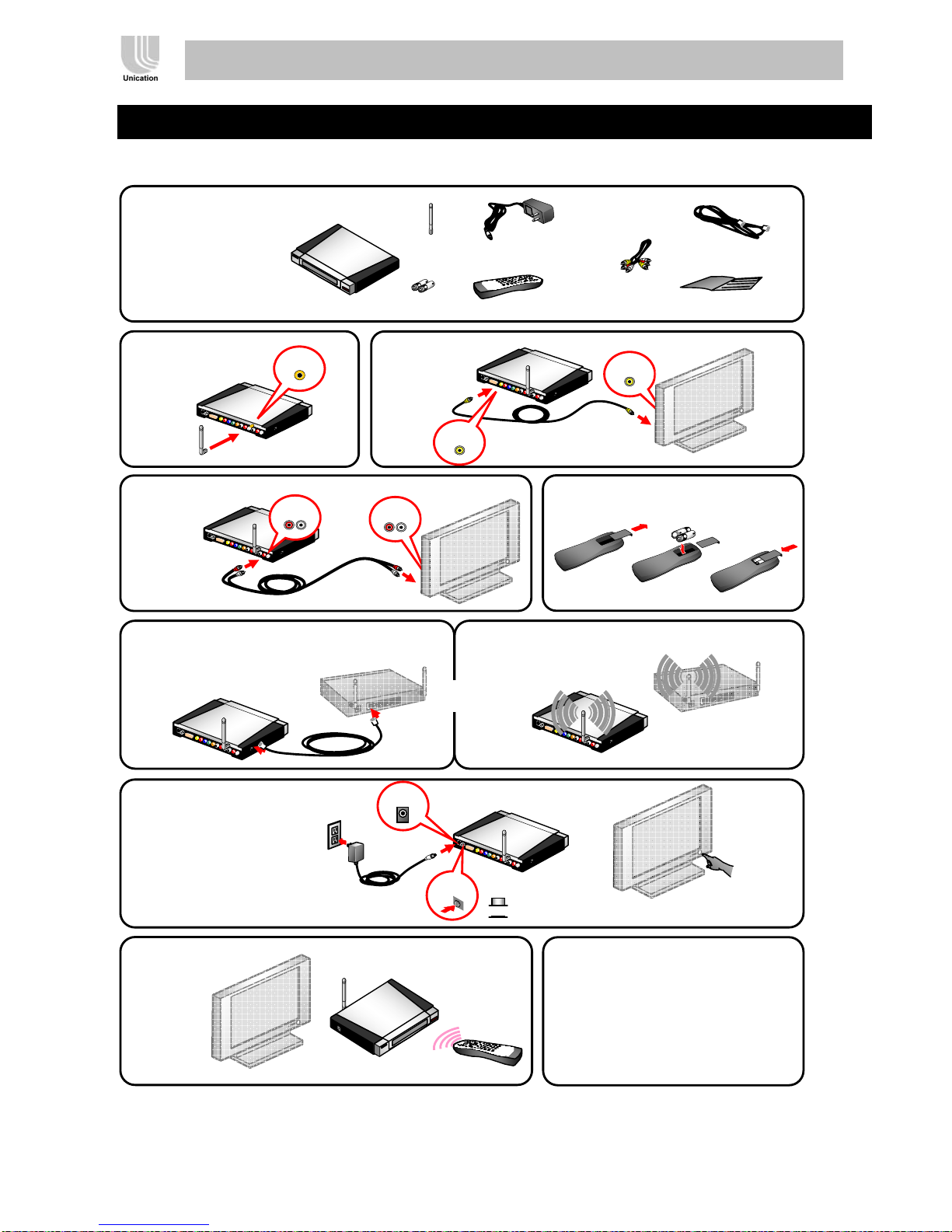 Unication