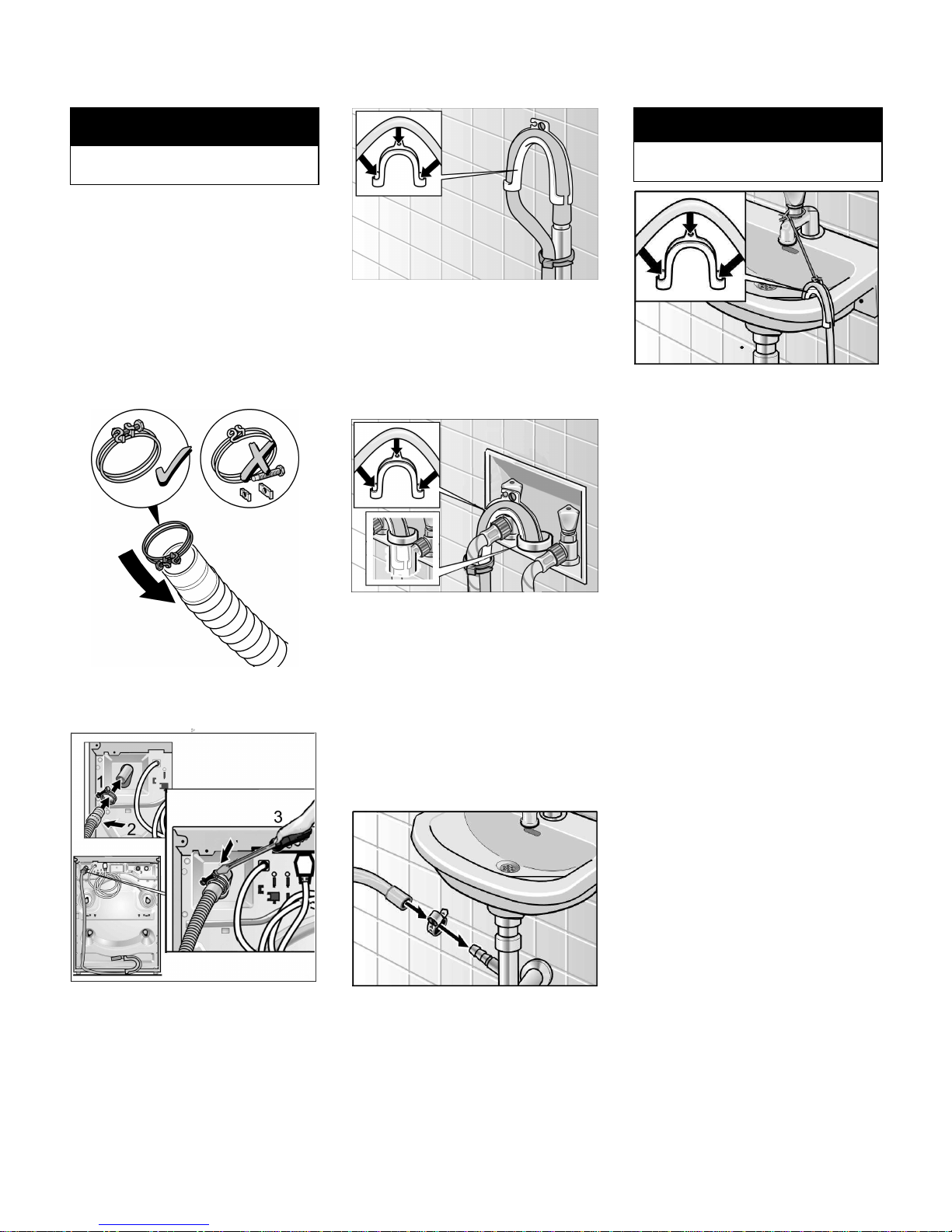 1

2

3