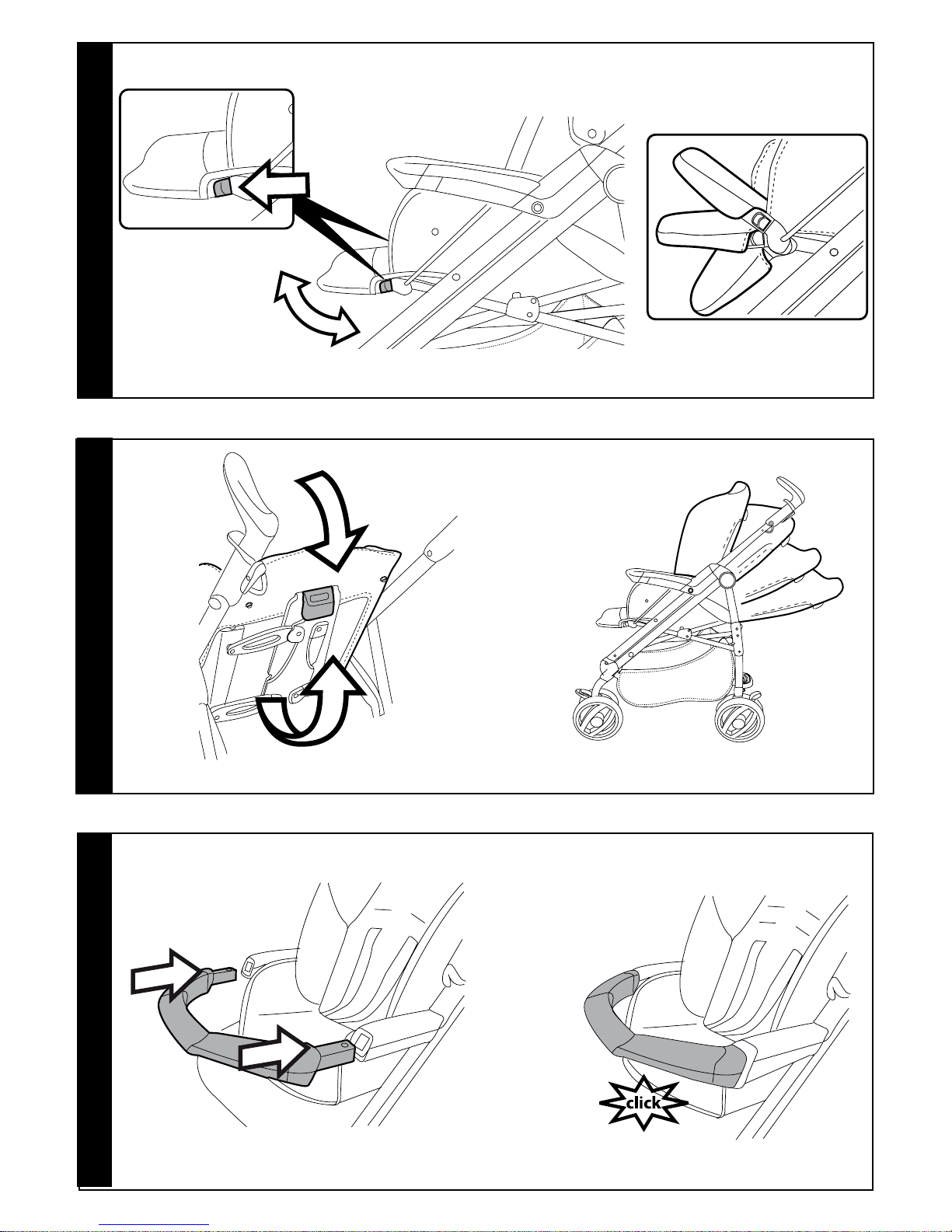 click