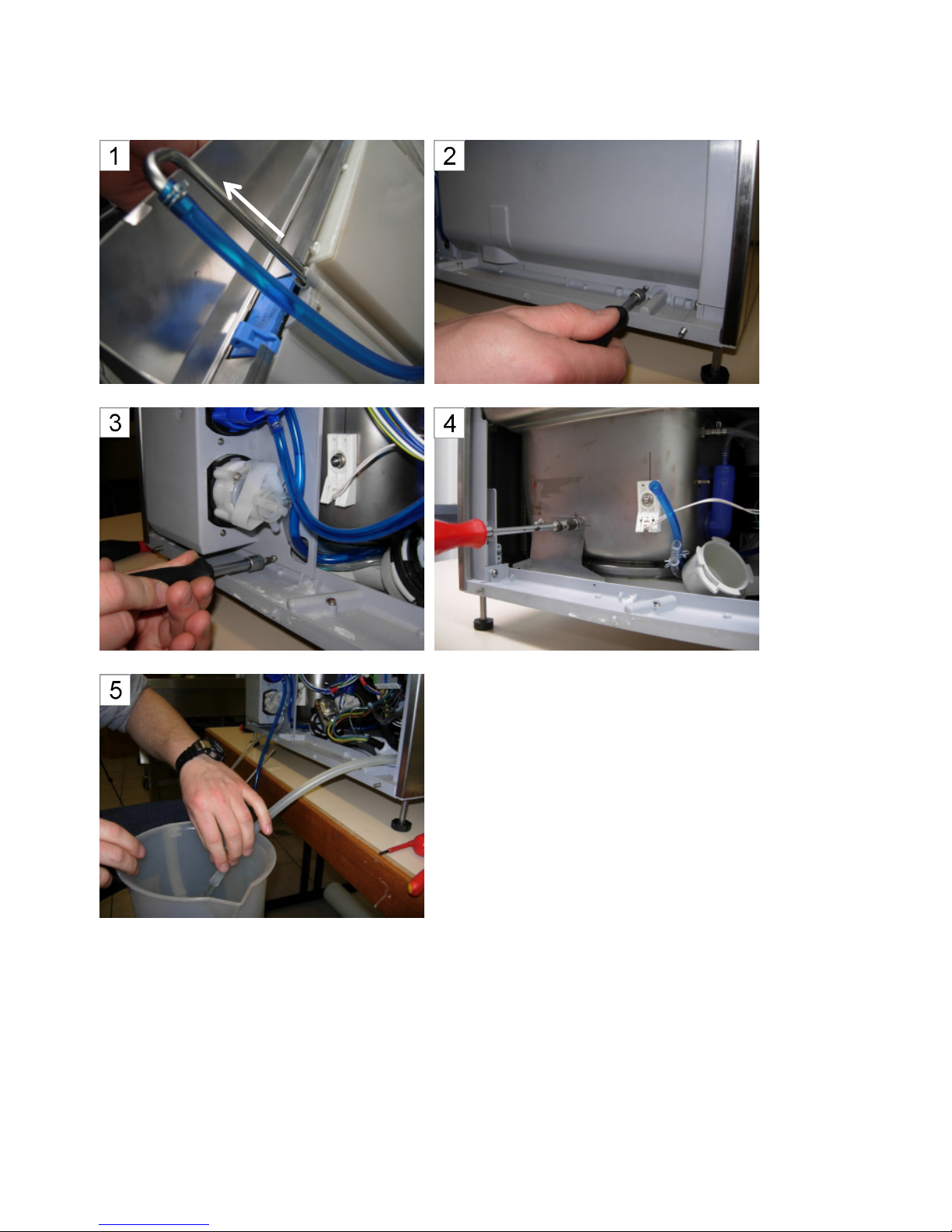 1

2

3

4

5