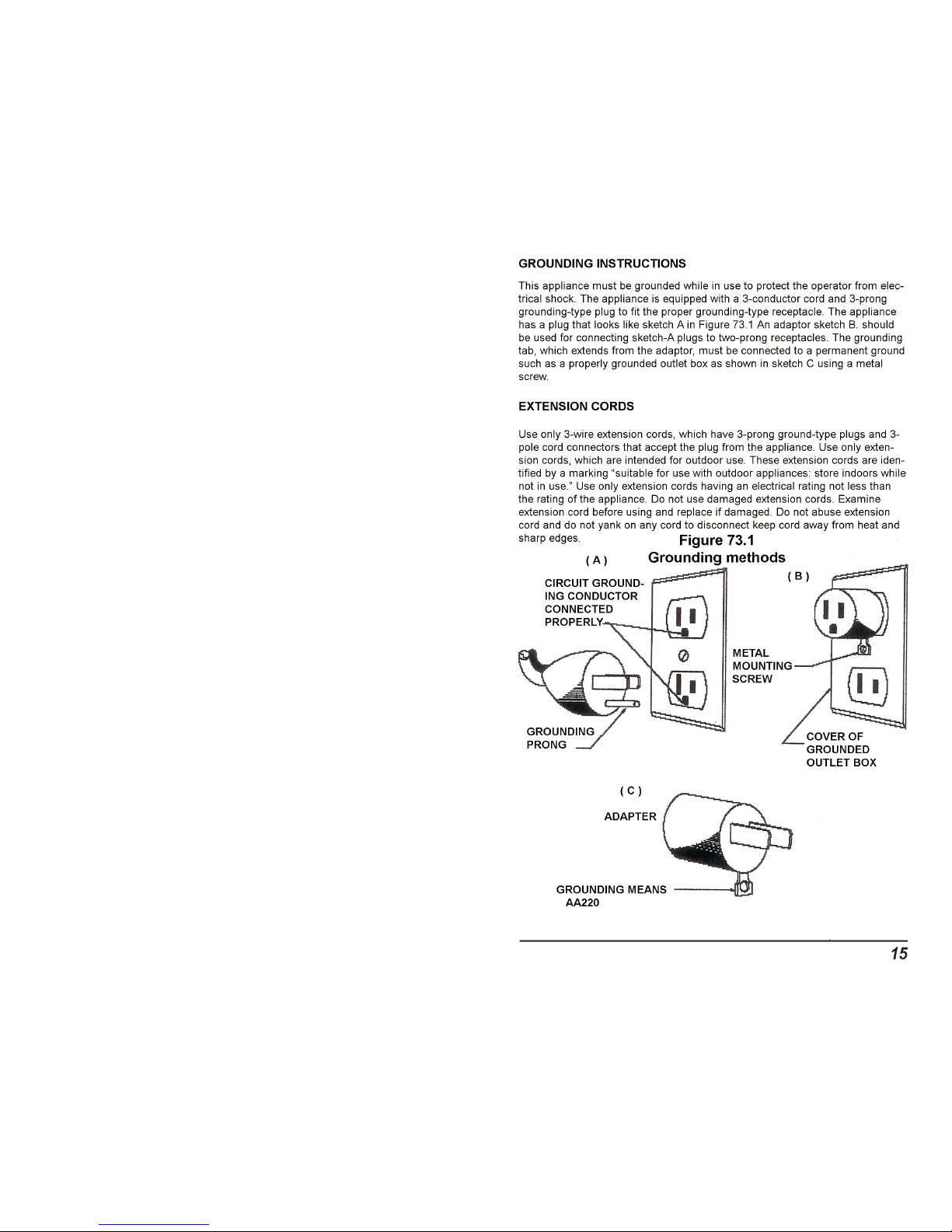 GROUNDING INSTRUCTIONS

This appliance must be grounded while in use to protect the operator from electrical shock. The appliance is equipped with a 3-conductor cord and 3-prong grounding-type plug to fit the proper grounding-type receptacle. The appliance has a plug that looks like sketch A in Figure 73.1 An adaptor sketch B. should be used for connecting sketch-A plugs to two-prong receptacles. The grounding tab, which extends from the adaptor, must be connected to a permanent ground such as a properly grounded outlet box as shown in sketch C using a metal screw.

EXTENSION CORDS

Use only 3-wire extension cords, which have 3-prong ground-type plugs and 3-pole cord connectors that accept the plug from the appliance. Use only extension cords, which are intended for outdoor use. These extension cords are identified by a marking "suitable for use with outdoor appliances: store indoors while not in use." Use only extension cords having an electrical rating not less than the rating of the appliance. Do not use damaged extension cords. Examine extension cord before using and replace if damaged. Do not abuse extension cord and do not yank on any cord to disconnect keep cord away from heat and sharp edges.

Figure 73.1
Grounding methods

( A )

CIRCUIT GROUNDING CONDUCTOR CONNECTED PROPERLY

GROUNDING PRONG

( B )

METAL MOUNTING SCREW

COVER OF GROUNDED OUTLET BOX

( C )

ADAPTER

GROUNDING MEANS
AA220

15